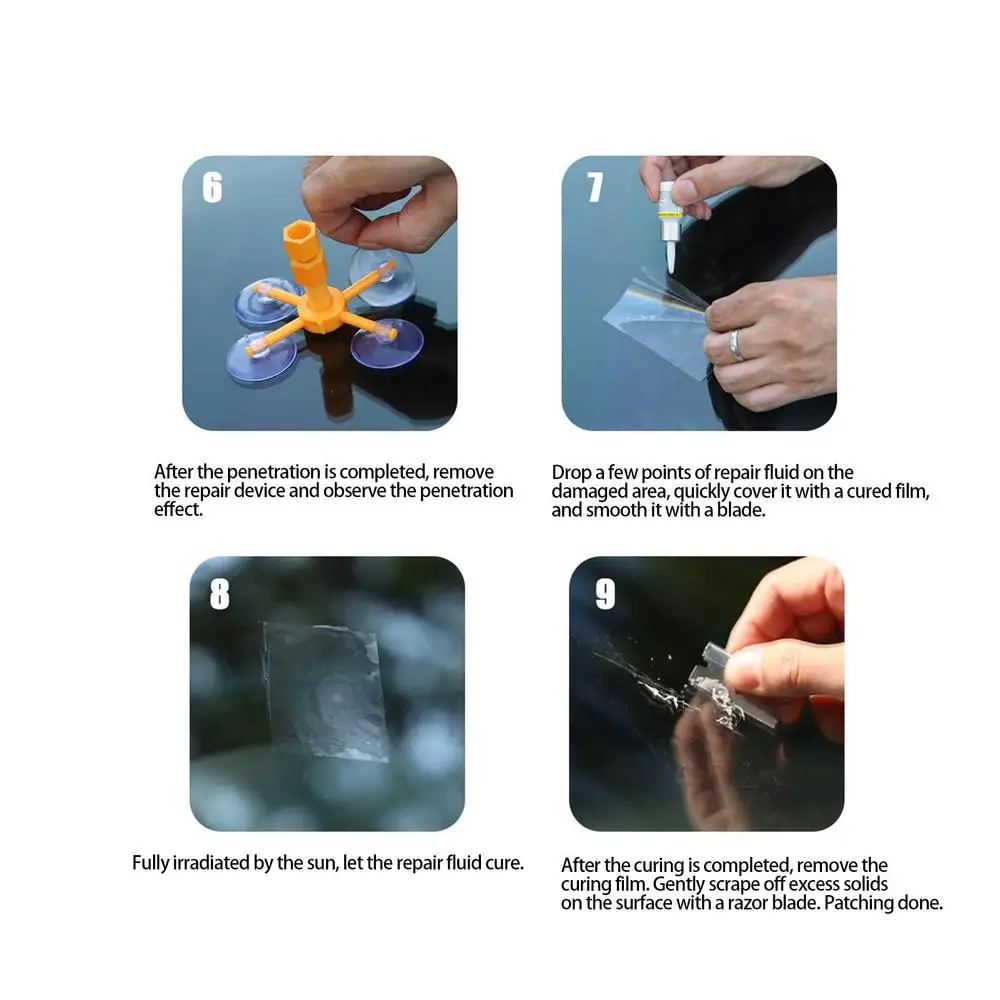 6

After the penetration is completed, remove the repair device and observe the penetration effect.

7

Drop a few points of repair fluid on the damaged area, quickly cover it with a cured film, and smooth it with a blade.

8

Fully irradiated by the sun, let the repair fluid cure.

9

After the curing is completed, remove the curing film. Gently scrape off excess solids on the surface with a razor blade. Patching done.