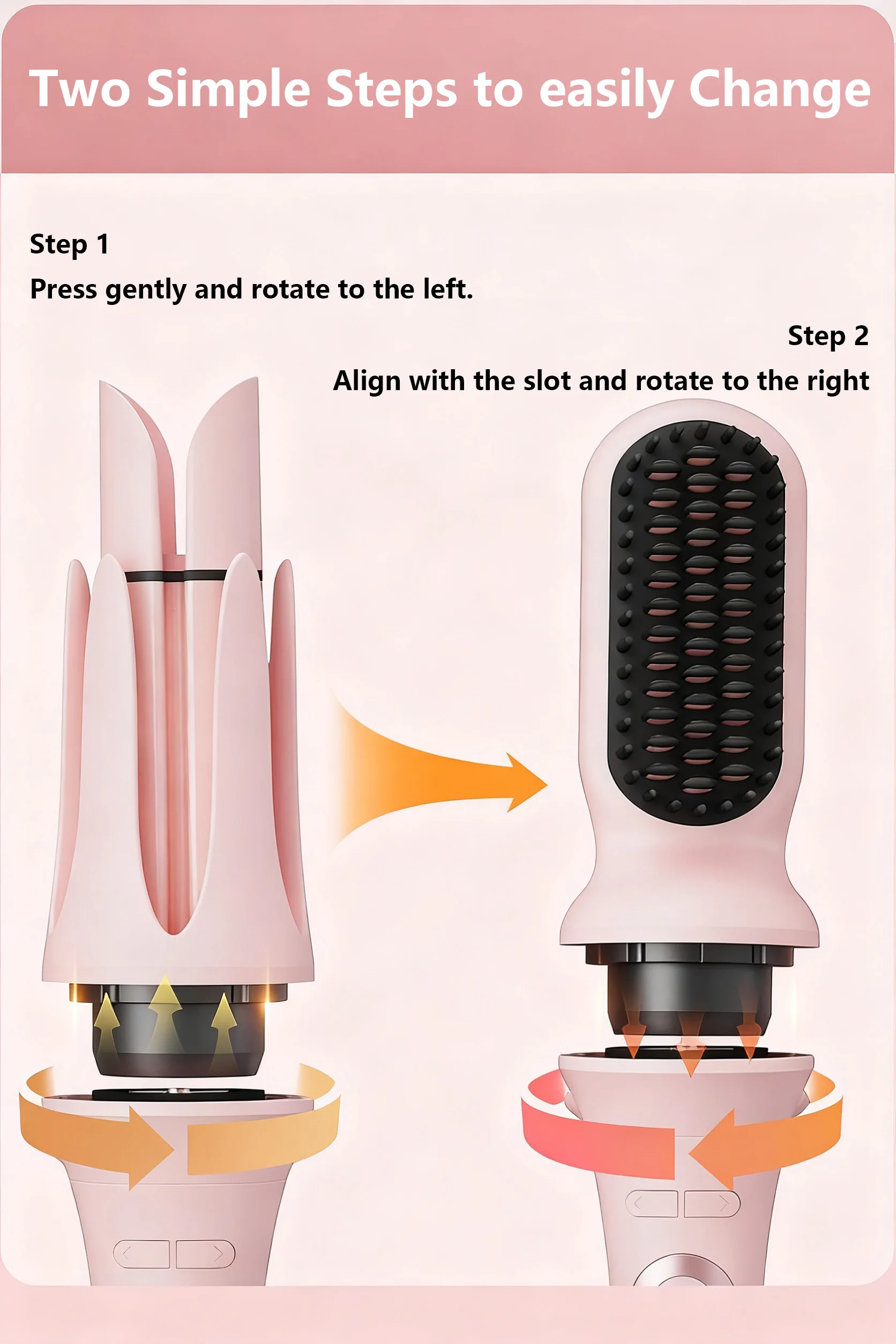 Two Simple Steps to easily Change

Step 1
Press gently and rotate to the left.

Step 2
Align with the slot and rotate to the right