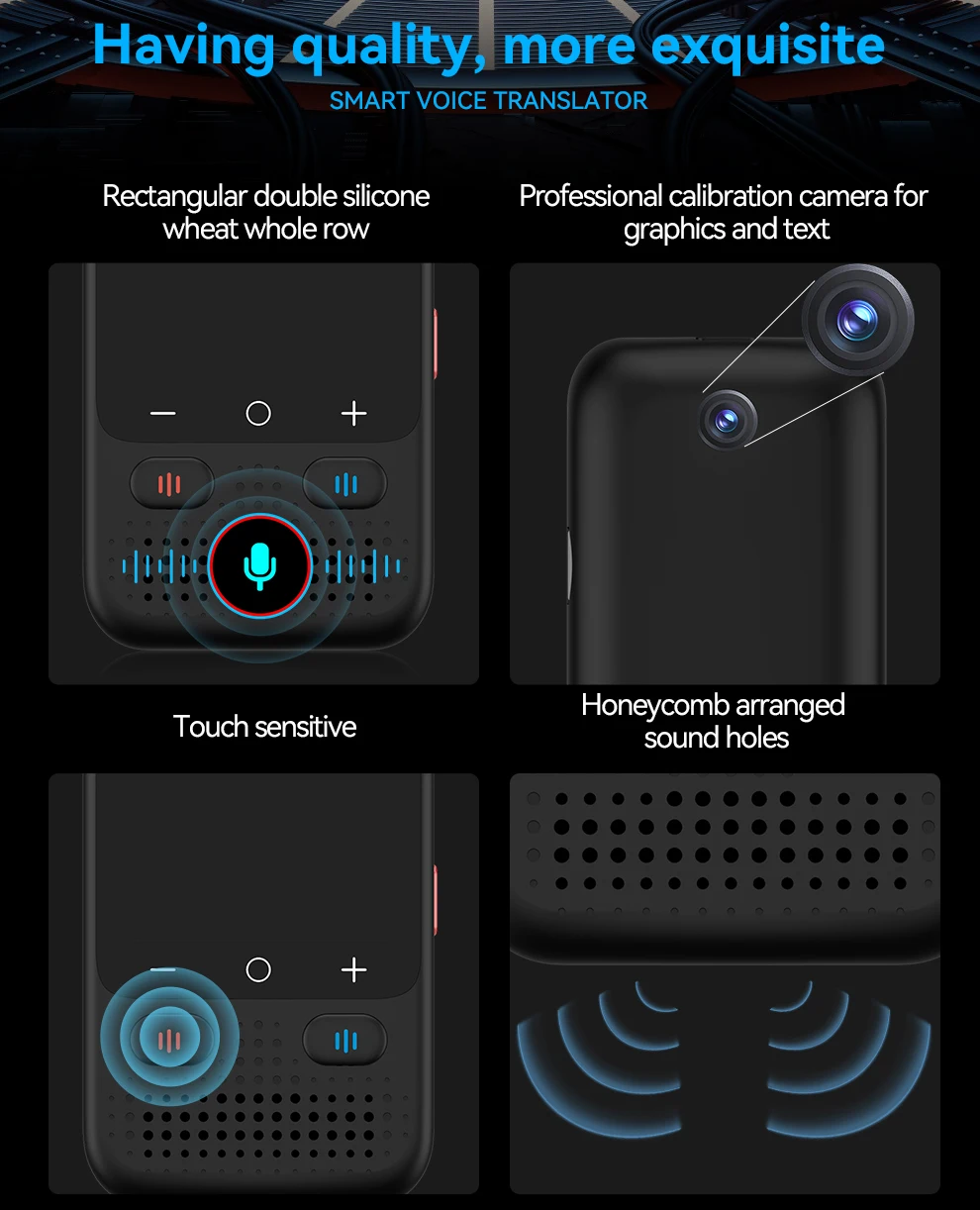 Having quality, more exquisite

SMART VOICE TRANSLATOR

Rectangular double silicone wheat whole row

Professional calibration camera for graphics and text

Touch sensitive

Honeycomb arranged sound holes