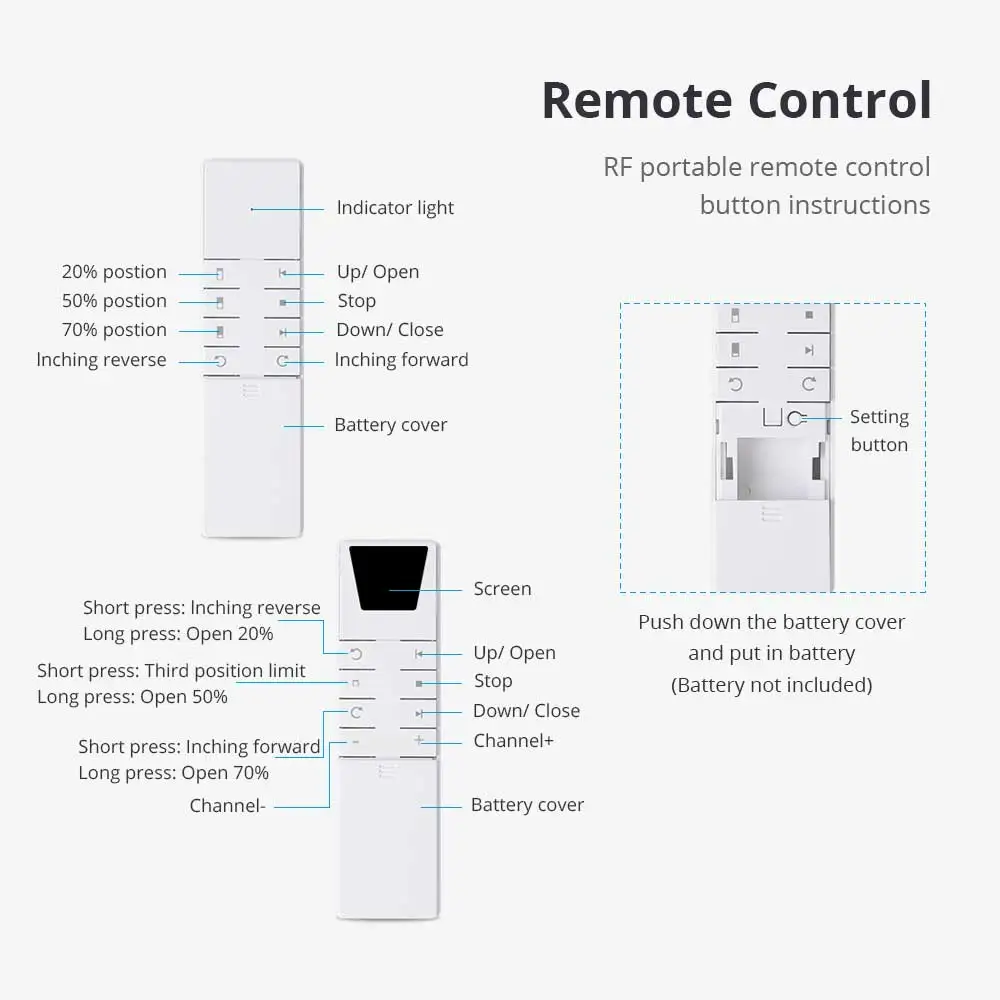 Remote Control

RF portable remote control button instructions

Indicator light

20% postion
50% postion
70% postion
Inching reverse

Up/ Open
Stop
Down/ Close
Inching forward

Battery cover

Setting button

Push down the battery cover and put in battery (Battery not included)

Screen

Short press: Inching reverse
Long press: Open 20%

Short press: Third position limit
Long press: Open 50%

Short press: Inching forward
Long press: Open 70%

Channel-

Up/ Open
Stop
Down/ Close
Channel+

Battery cover