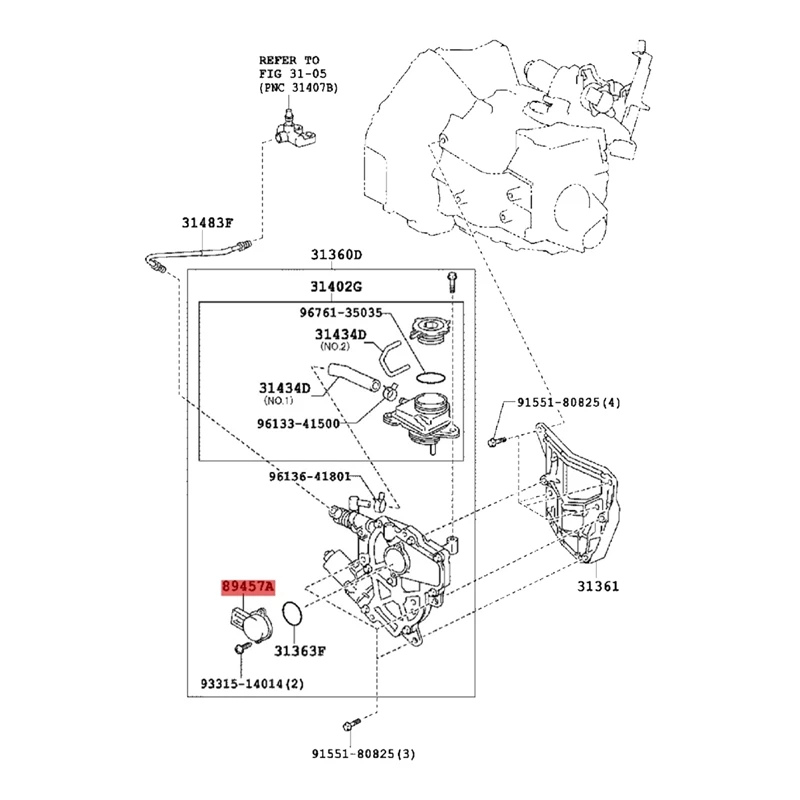 REFER TO
FIG 31-05
(PNC 31407B)

31483F

31360D

31402G

96761-35035

31434D
(NO.2)

31434D
(NO.1)

96133-41500

91551-80825(4)

96136-41801

89457A

31363F

31361

93315-14014(2)

91551-80825(3)