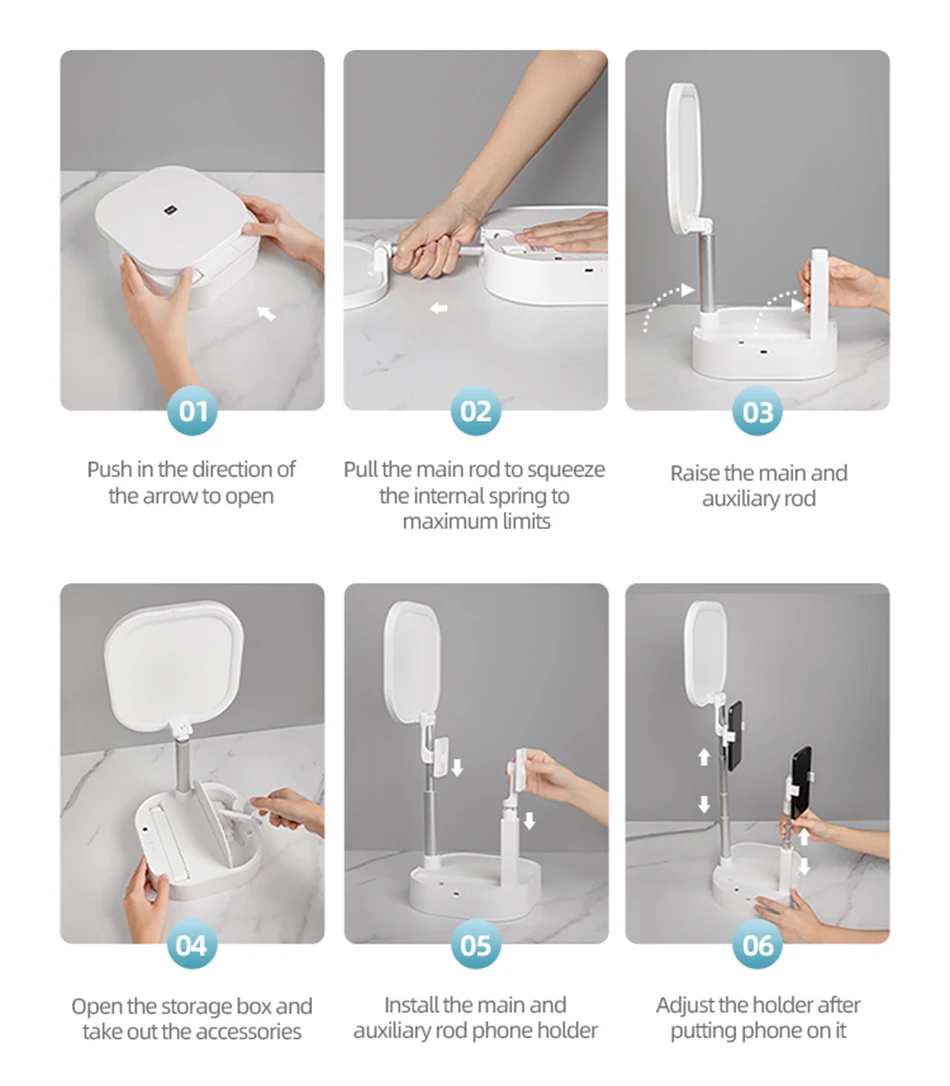 01

Push in the direction of the arrow to open

02

Pull the main rod to squeeze the internal spring to maximum limits

03

Raise the main and auxiliary rod

04

Open the storage box and take out the accessories

05

Install the main and auxiliary rod phone holder

06

Adjust the holder after putting phone on it