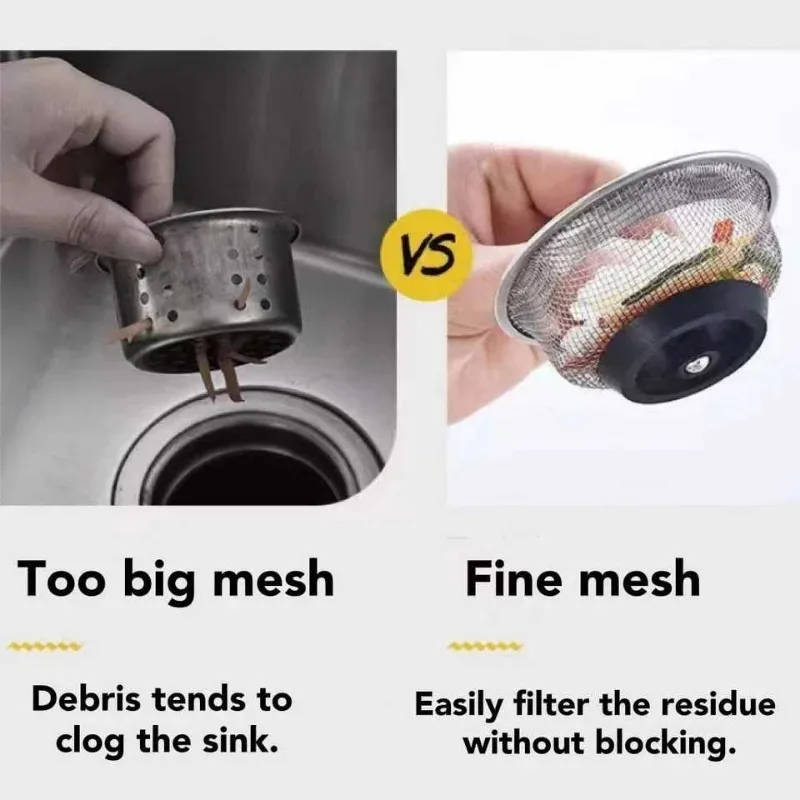 VS

Too big mesh

Debris tends to clog the sink.

Fine mesh

Easily filter the residue without blocking.