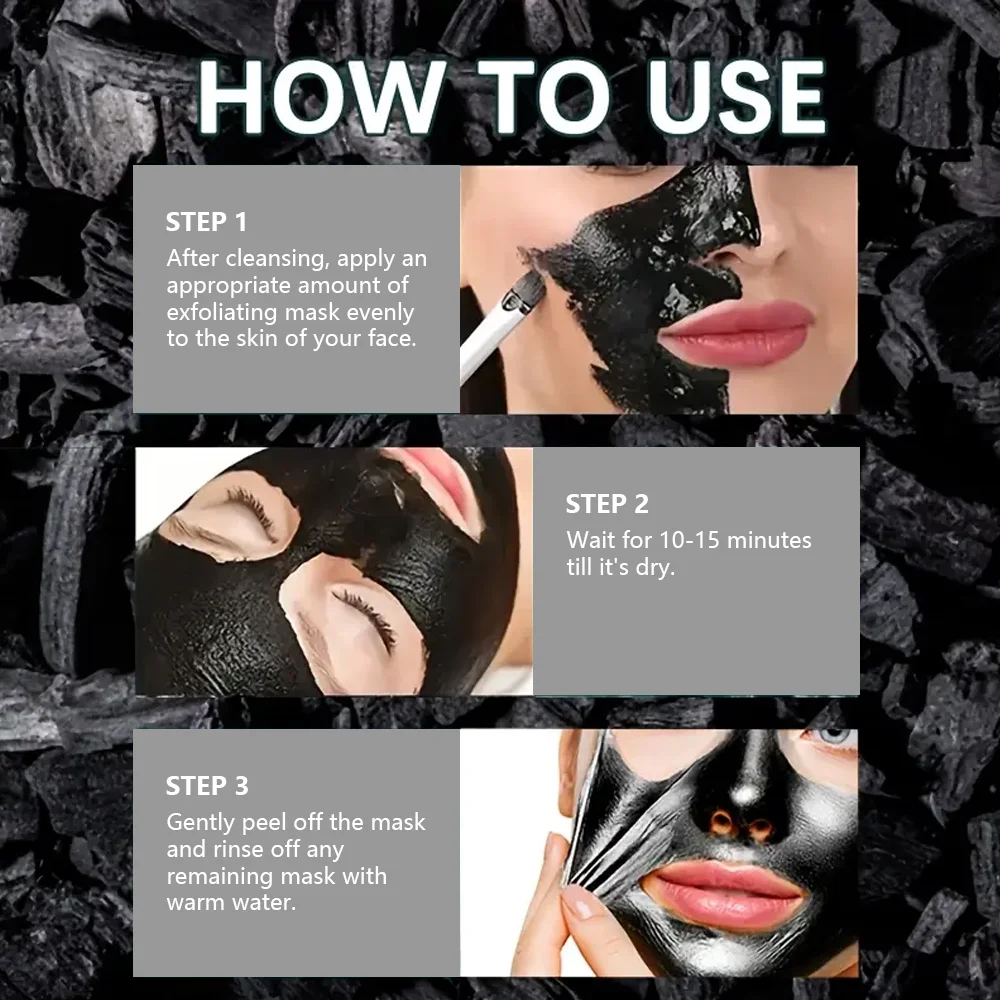 HOW TO USE

STEP 1
After cleansing, apply an appropriate amount of exfoliating mask evenly to the skin of your face.

STEP 2
Wait for 10-15 minutes till it's dry.

STEP 3
Gently peel off the mask and rinse off any remaining mask with warm water.