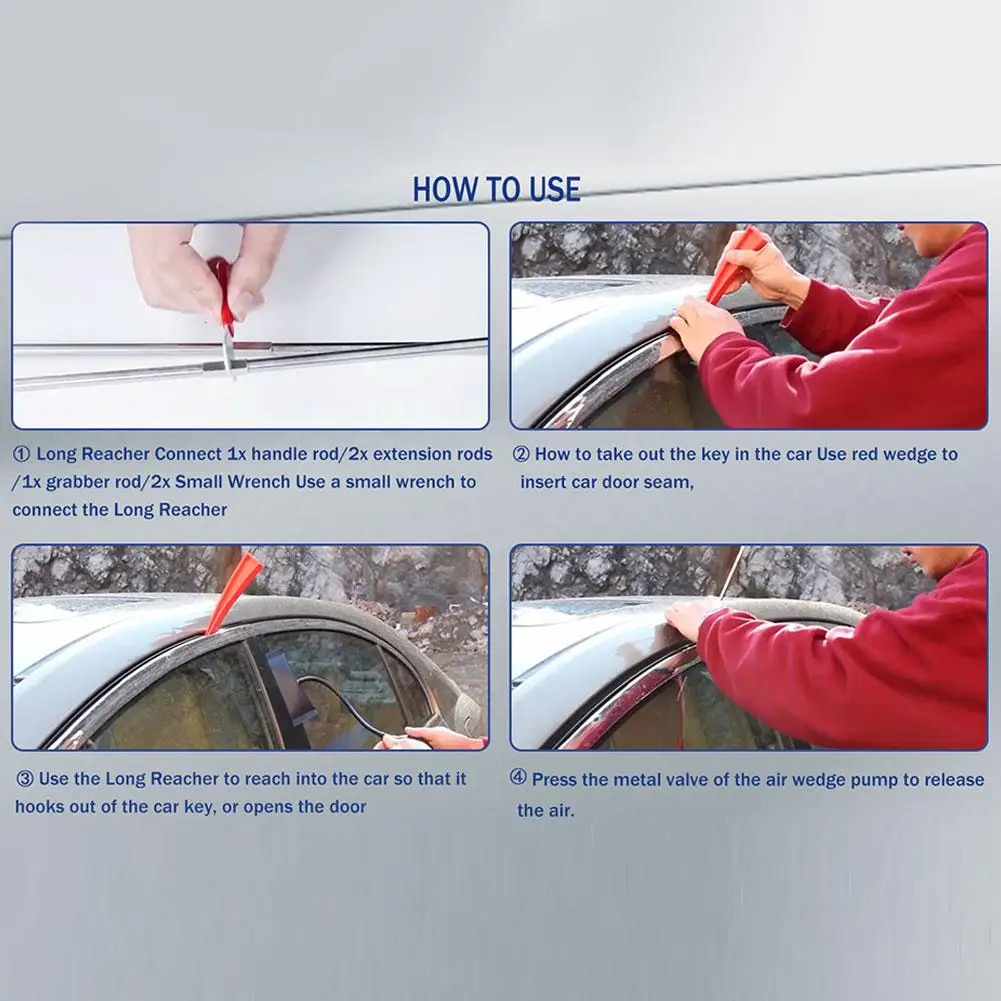 HOW TO USE

① Long Reacher Connect 1x handle rod/2x extension rods /1x grabber rod/2x Small Wrench Use a small wrench to connect the Long Reacher

② How to take out the key in the car Use red wedge to insert car door seam,

③ Use the Long Reacher to reach into the car so that it hooks out of the car key, or opens the door

④ Press the metal valve of the air wedge pump to release the air.