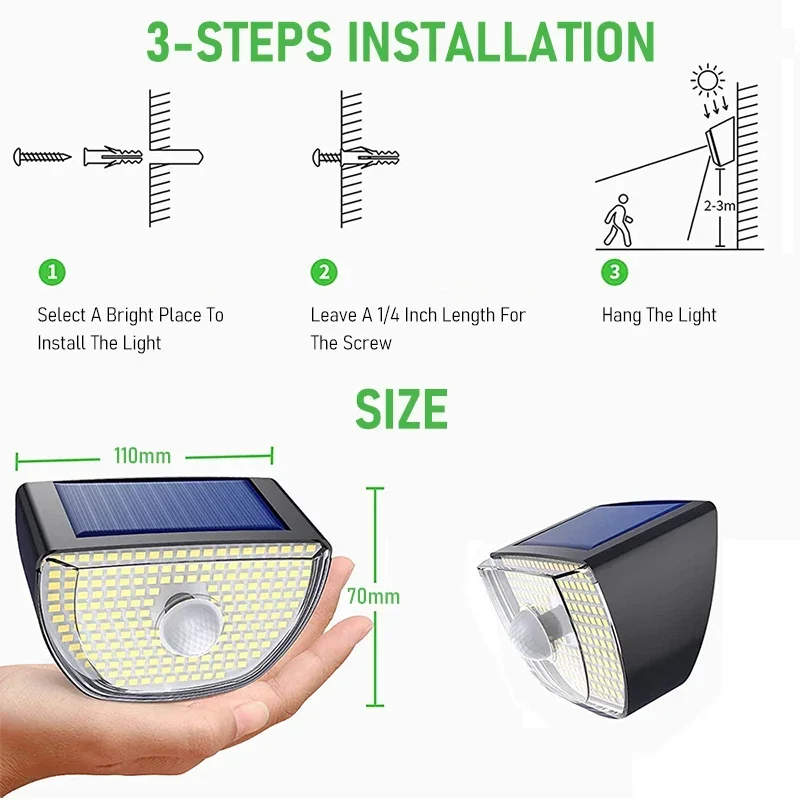 3-STEPS INSTALLATION

2-3m

1

Select A Bright Place To Install The Light

2

Leave A 1/4 Inch Length For The Screw

3

Hang The Light

SIZE

110mm

70mm