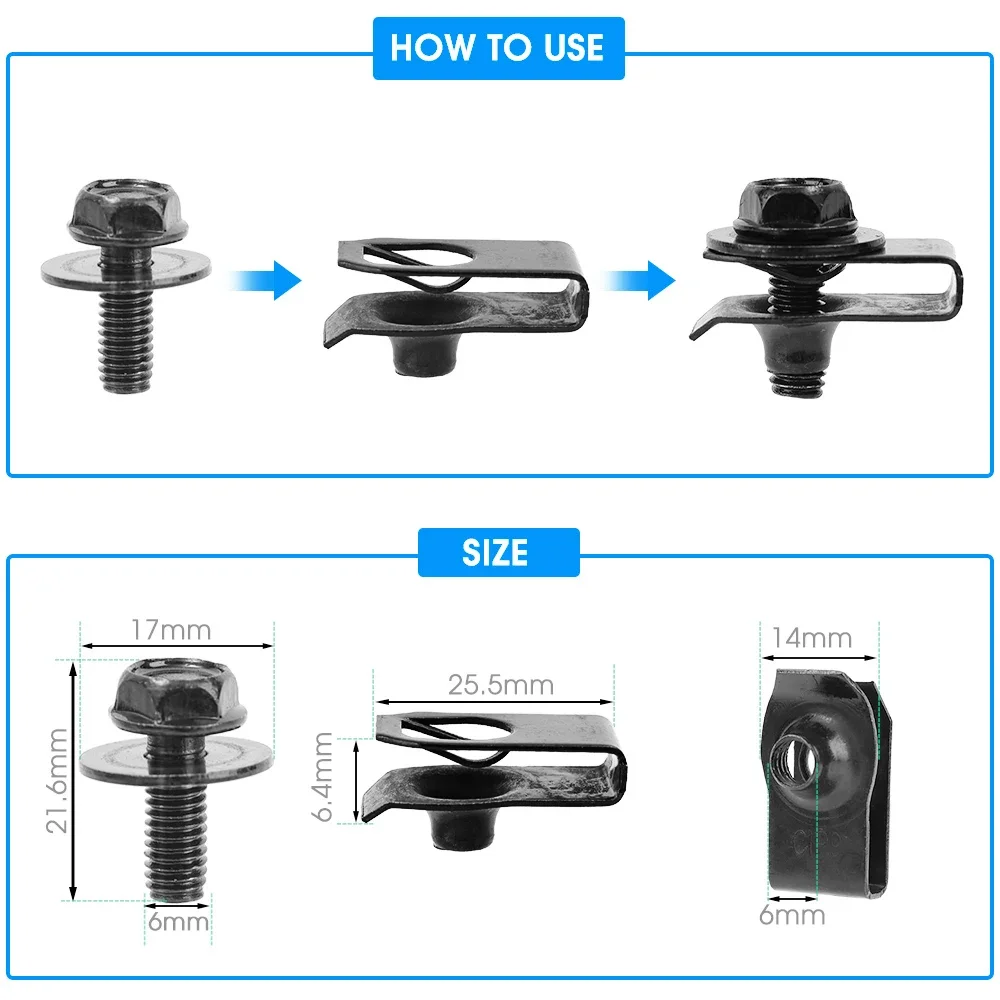 HOW TO USE

SIZE

17mm

21.6mm

6mm

25.5mm

6.4mm

14mm

6mm