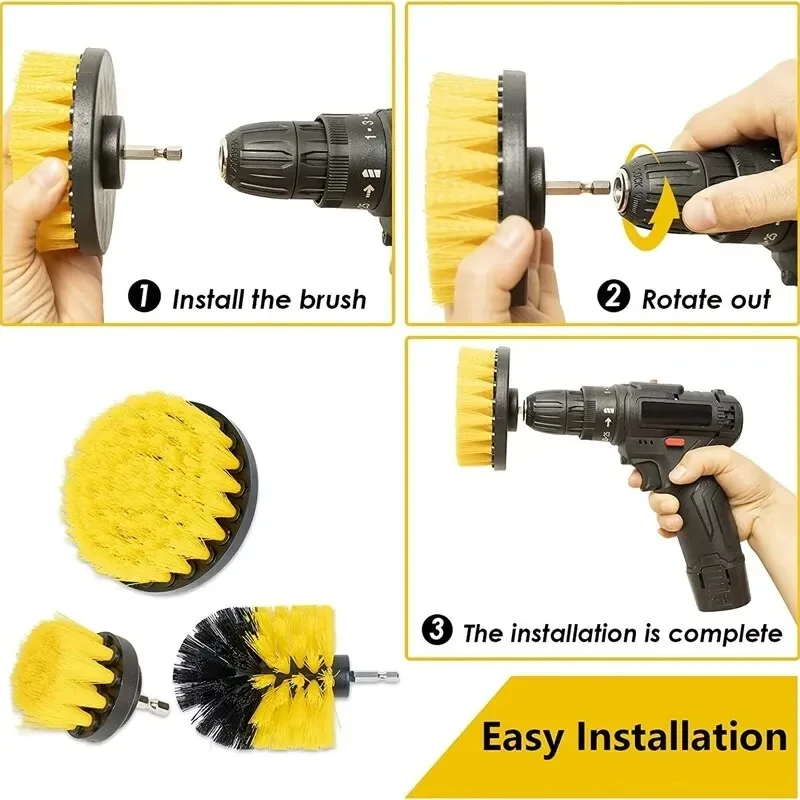 1 Install the brush

2 Rotate out

3 The installation is complete

Easy Installation