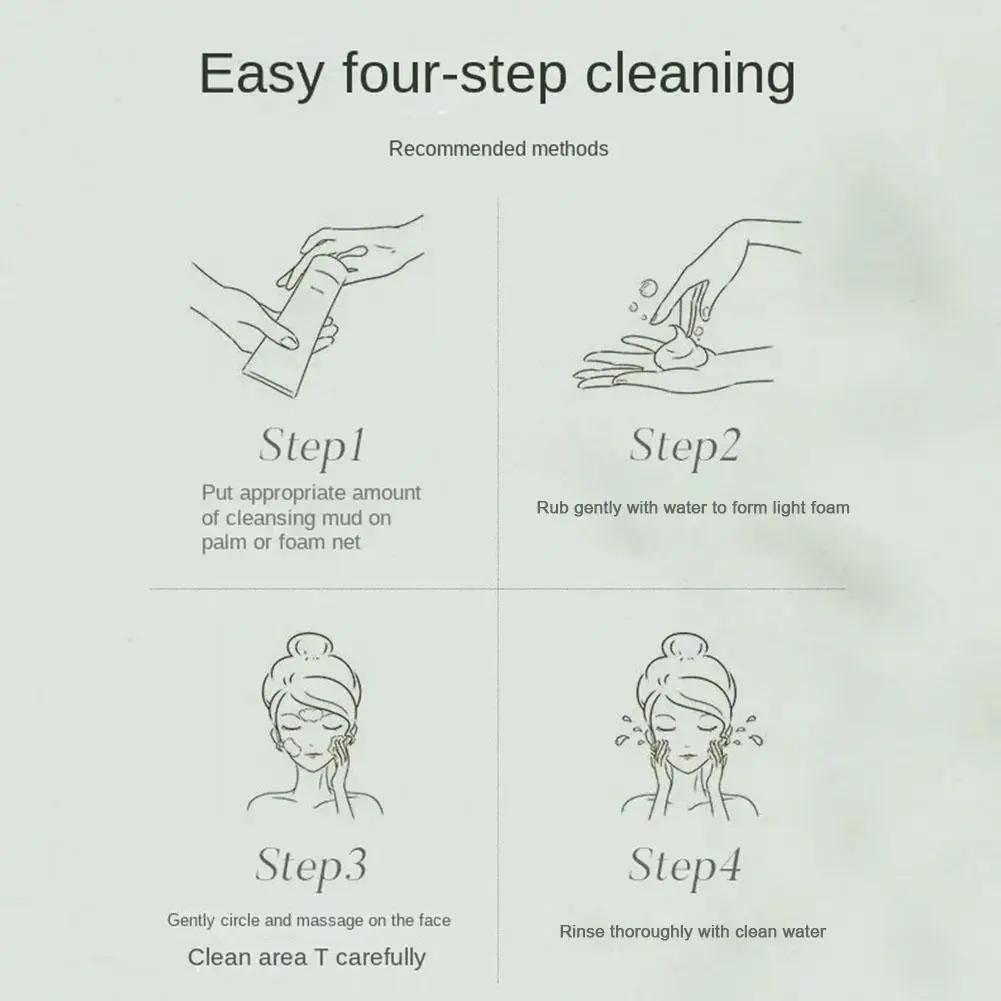 Easy four-step cleaning

Recommended methods

Step1

Put appropriate amount of cleansing mud on palm or foam net

Step2

Rub gently with water to form light foam

Step3

Gently circle and massage on the face

Clean area T carefully

Step4

Rinse thoroughly with clean water