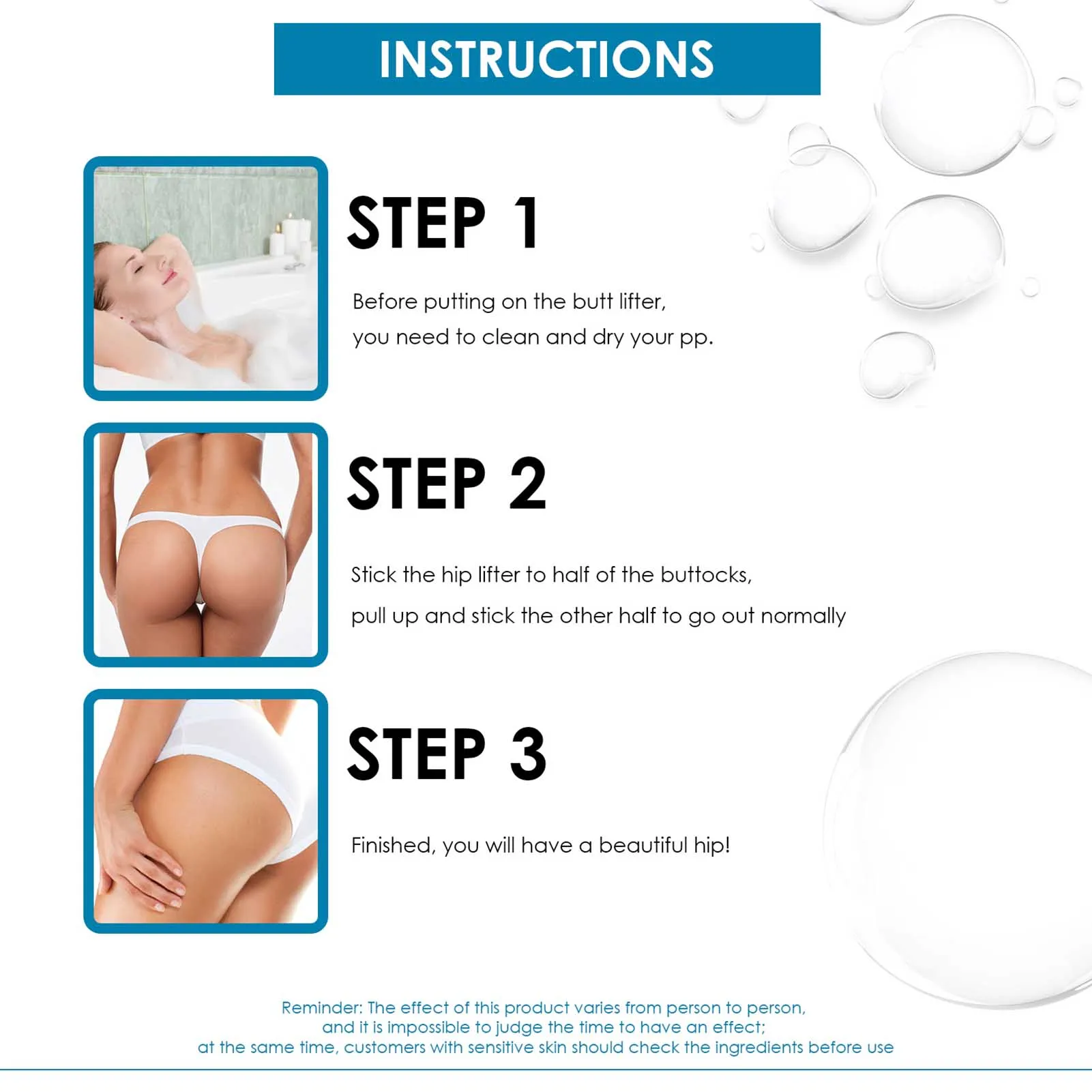 INSTRUCTIONS

STEP 1

Before putting on the butt lifter, you need to clean and dry your pp.

STEP 2

Stick the hip lifter to half of the buttocks, pull up and stick the other half to go out normally

STEP 3

Finished, you will have a beautiful hip!

Reminder: The effect of this product varies from person to person, and it is impossible to judge the time to have an effect; at the same time, customers with sensitive skin should check the ingredients before use