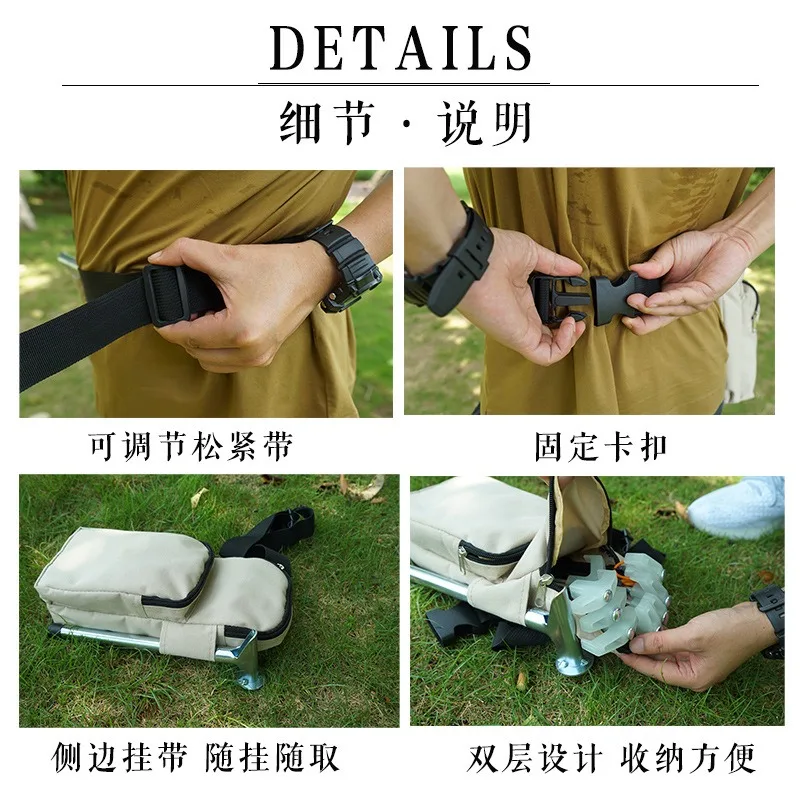 DETAILS

细节 · 说明

可调节松紧带

固定卡扣

侧边挂带 随挂随取

双层设计 收纳方便