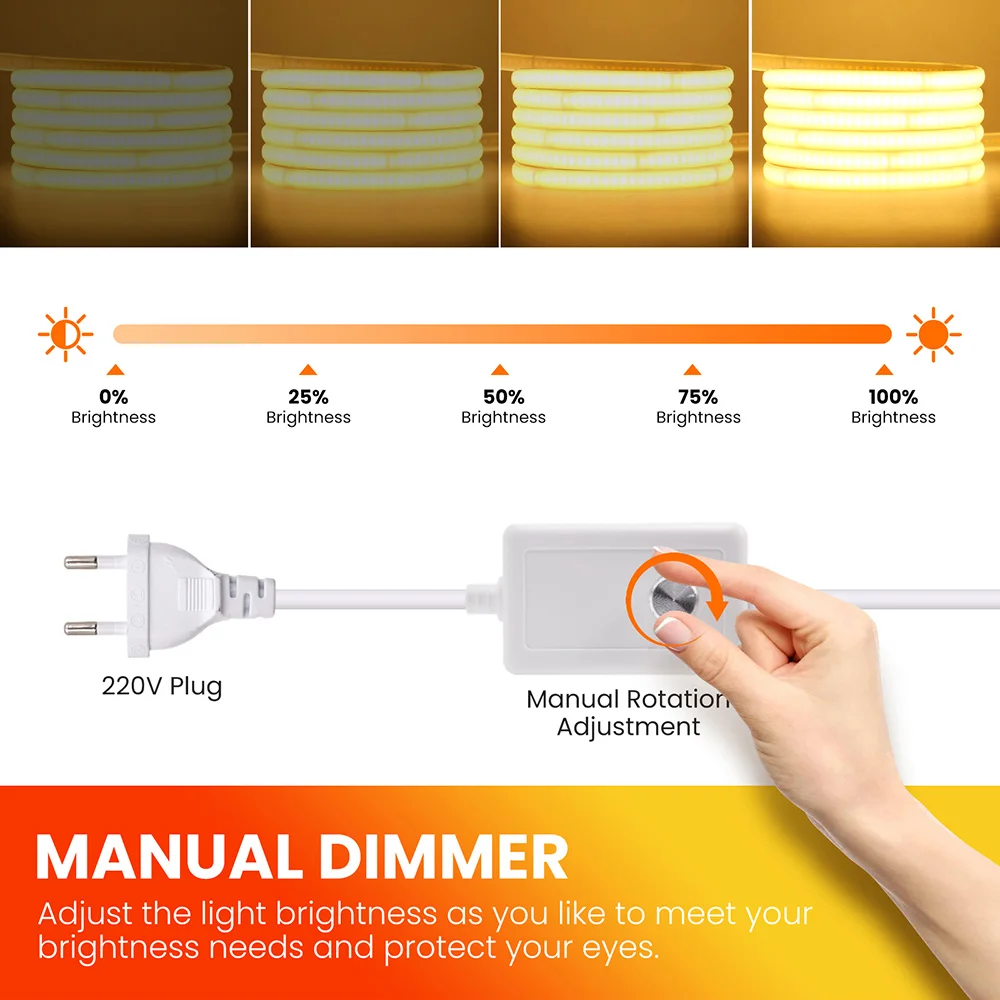 0%
Brightness

25%
Brightness

50%
Brightness

75%
Brightness

100%
Brightness

220V Plug

Manual Rotation
Adjustment

MANUAL DIMMER

Adjust the light brightness as you like to meet your brightness needs and protect your eyes.