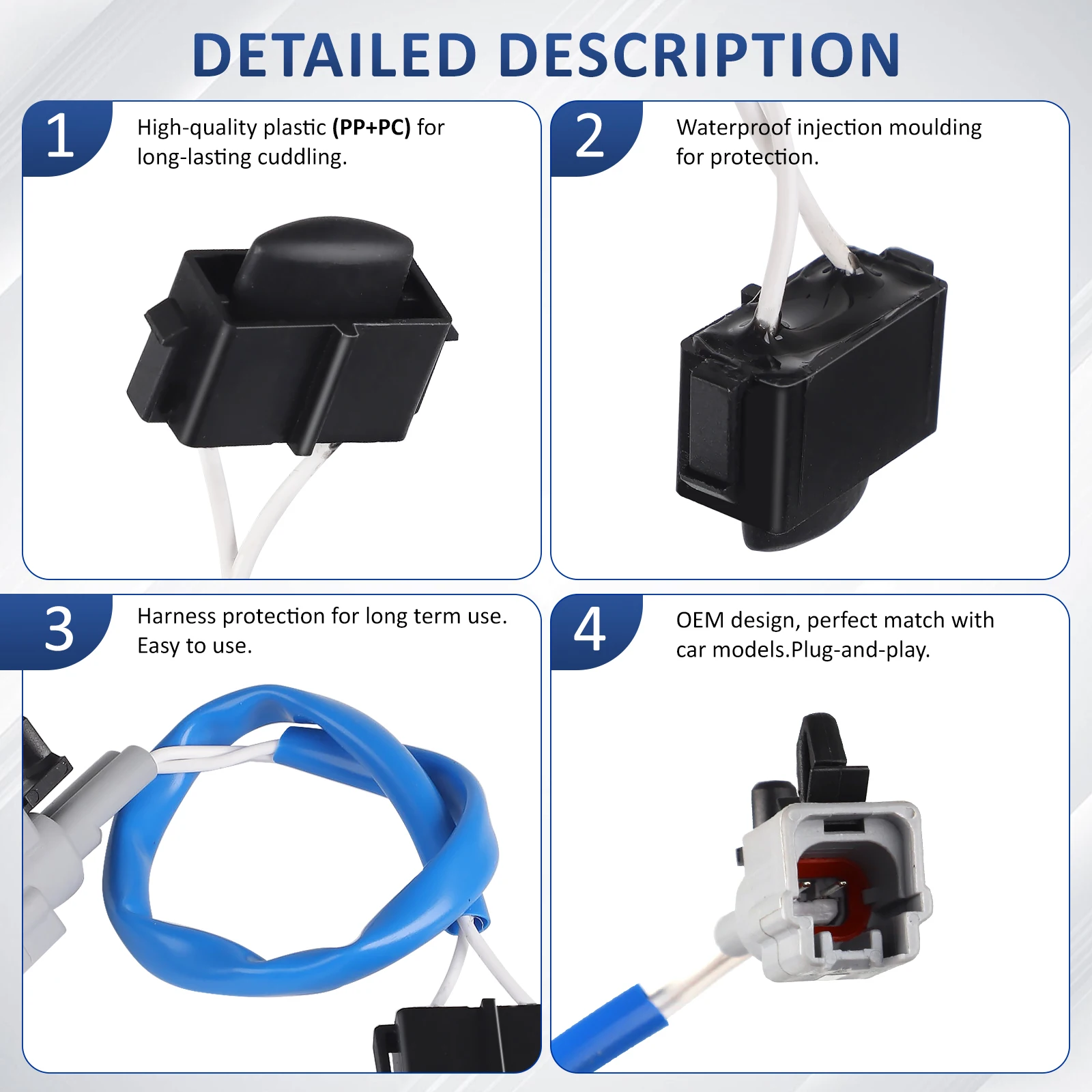 DETAILED DESCRIPTION

1

High-quality plastic (PP+PC) for long-lasting cuddling.

2

Waterproof injection moulding for protection.

3

Harness protection for long term use. Easy to use.

4

OEM design, perfect match with car models.Plug-and-play.