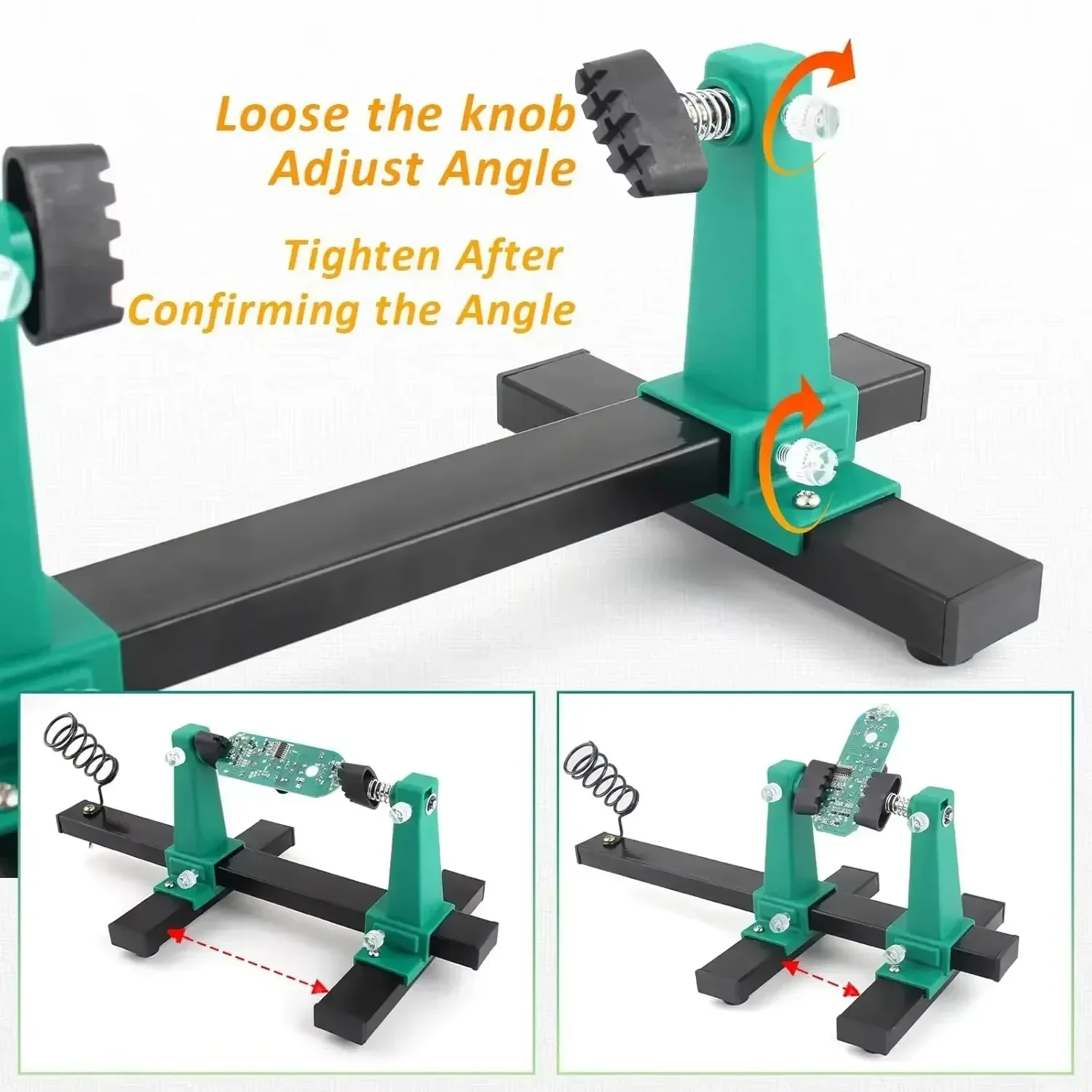 Loose the knob
Adjust Angle

Tighten After
Confirming the Angle