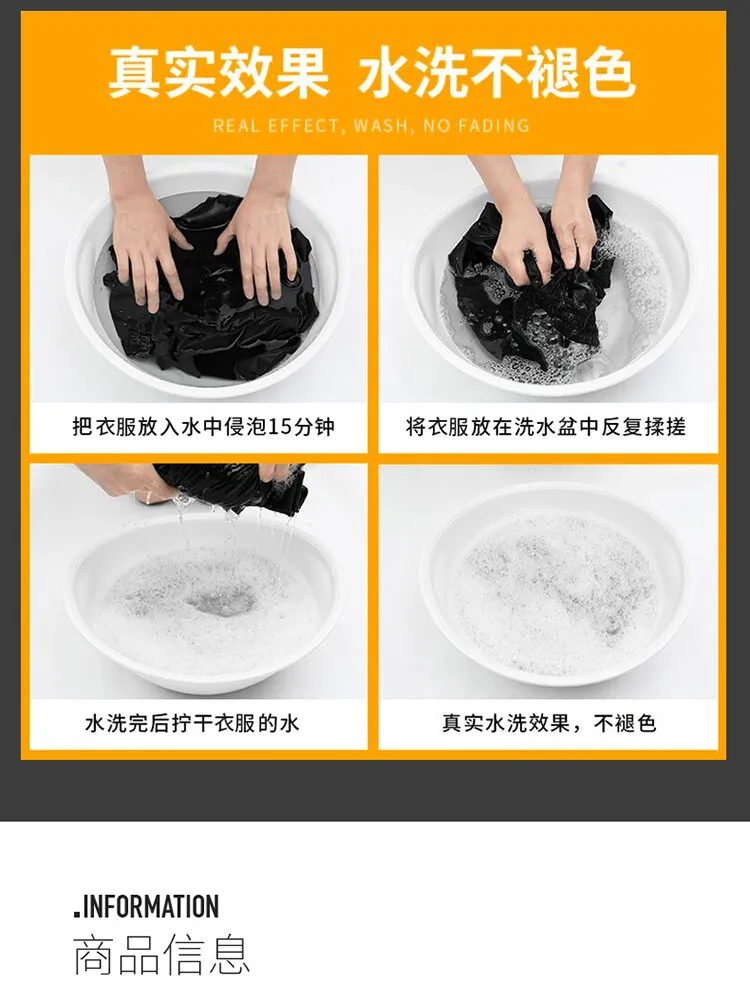 真实效果 水洗不褪色

REAL EFFECT, WASH, NO FADING

把衣服放入水中侵泡15分钟

将衣服放在洗水盆中反复揉搓

水洗完后拧干衣服的水

真实水洗效果，不褪色

.INFORMATION
商品信息