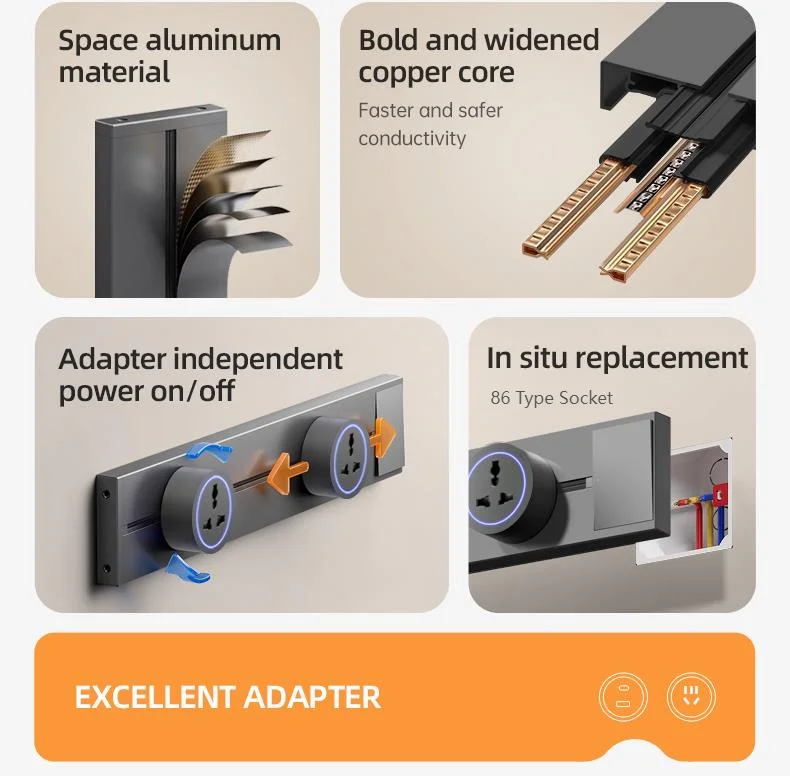 Space aluminum material

Bold and widened copper core

Faster and safer conductivity

Adapter independent power on/off

In situ replacement

86 Type Socket

EXCELLENT ADAPTER