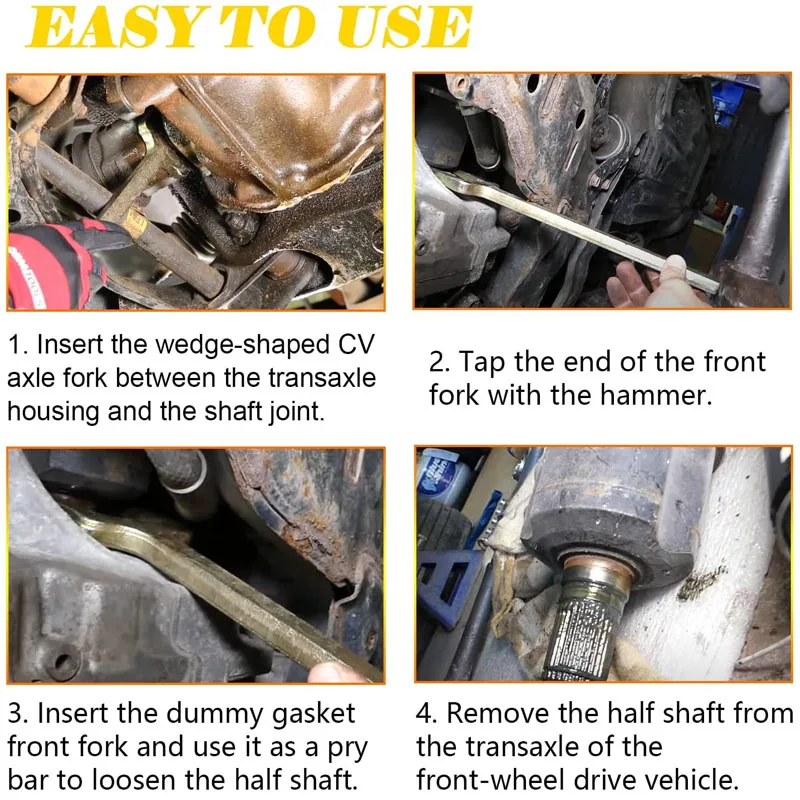 EASY TO USE

1. Insert the wedge-shaped CV axle fork between the transaxle housing and the shaft joint.

2. Tap the end of the front fork with the hammer.

3. Insert the dummy gasket front fork and use it as a pry bar to loosen the half shaft.

4. Remove the half shaft from the transaxle of the front-wheel drive vehicle.