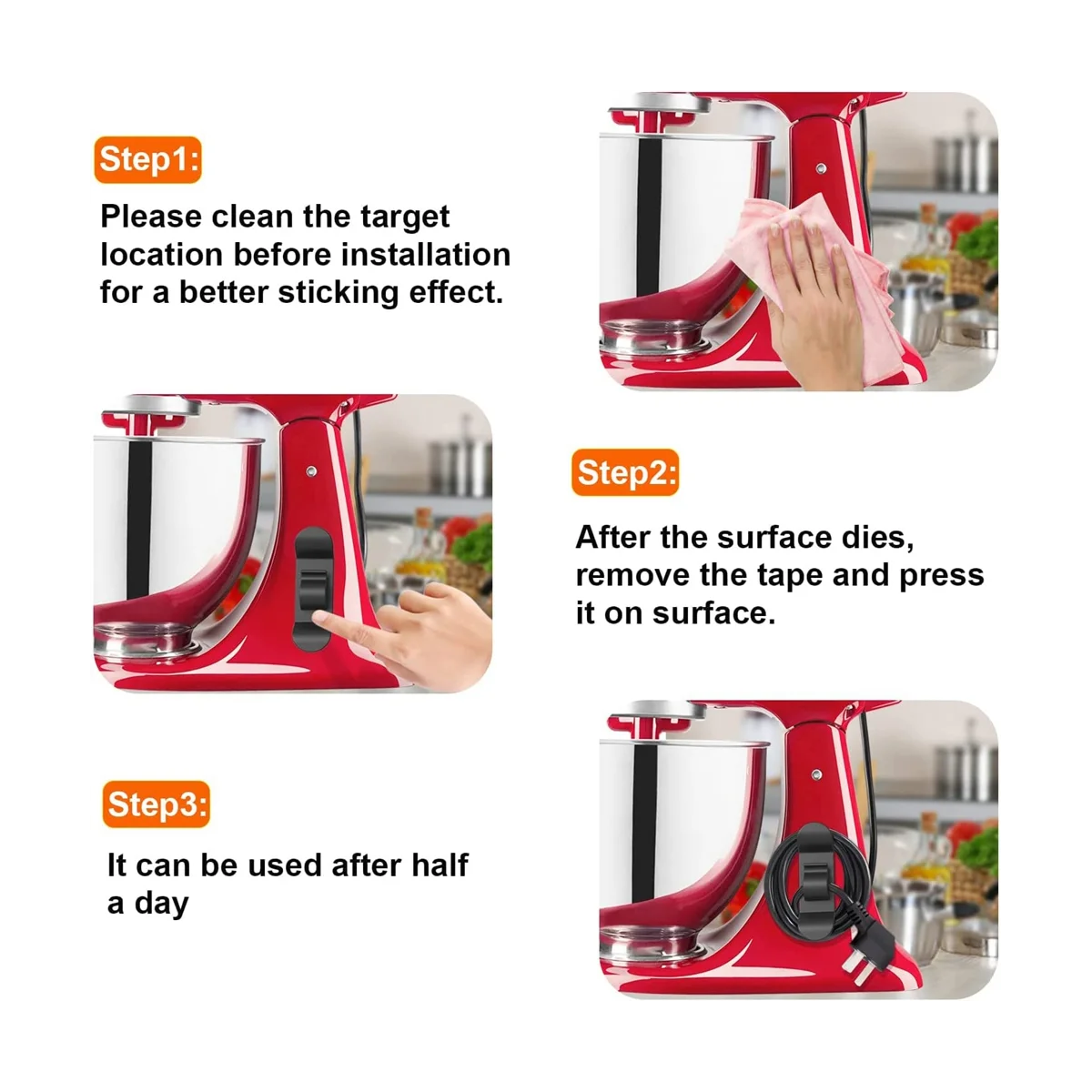 Step1:

Please clean the target location before installation for a better sticking effect.

Step2:

After the surface dies, remove the tape and press it on surface.

Step3:

It can be used after half a day