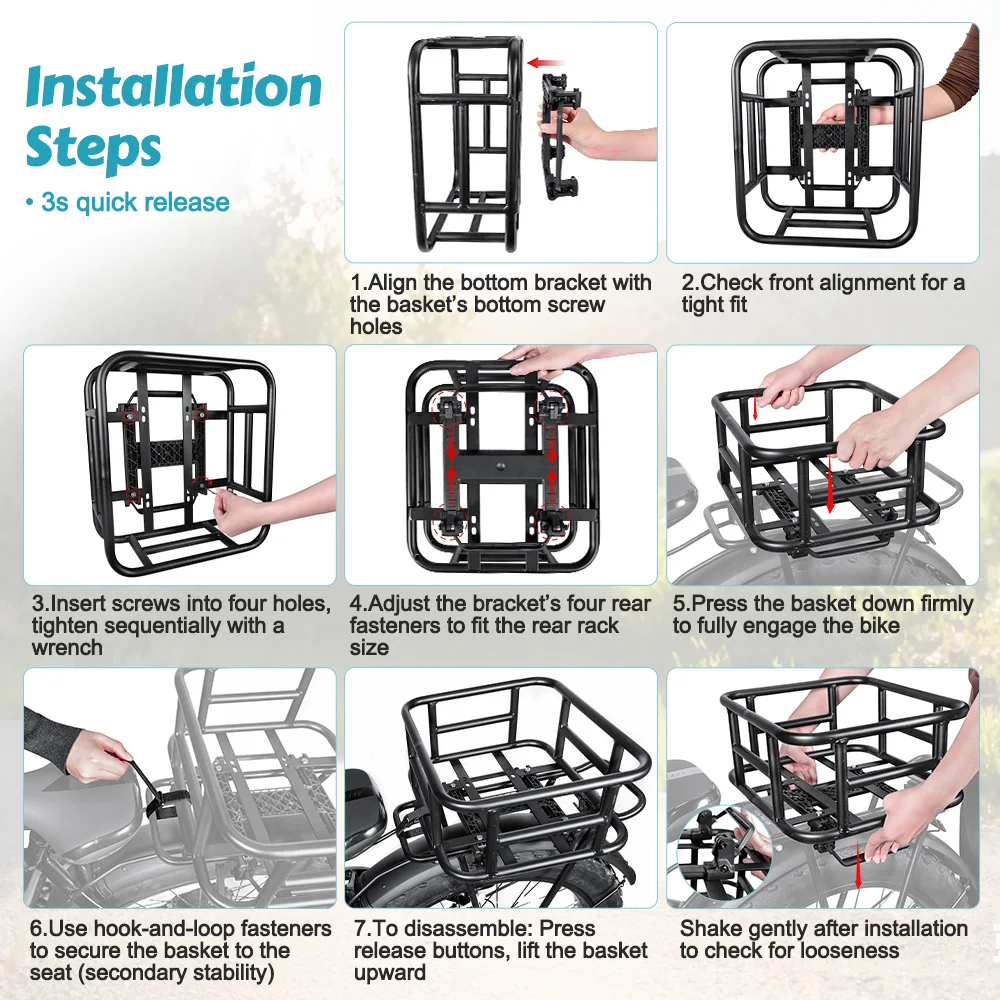 Installation Steps

• 3s quick release

1.Align the bottom bracket with the basket's bottom screw holes

2.Check front alignment for a tight fit

3.Insert screws into four holes, tighten sequentially with a wrench

4.Adjust the bracket's four rear fasteners to fit the rear rack size

5.Press the basket down firmly to fully engage the bike

6.Use hook-and-loop fasteners to secure the basket to the seat (secondary stability)

7.To disassemble: Press release buttons, lift the basket upward

Shake gently after installation to check for looseness