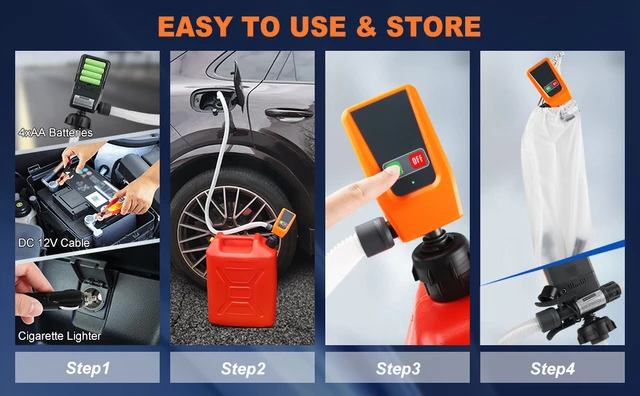 EASY TO USE & STORE

4xAA Batteries

DC 12V Cable

Cigarette Lighter

OFF

Step1

Step2

Step3

Step4