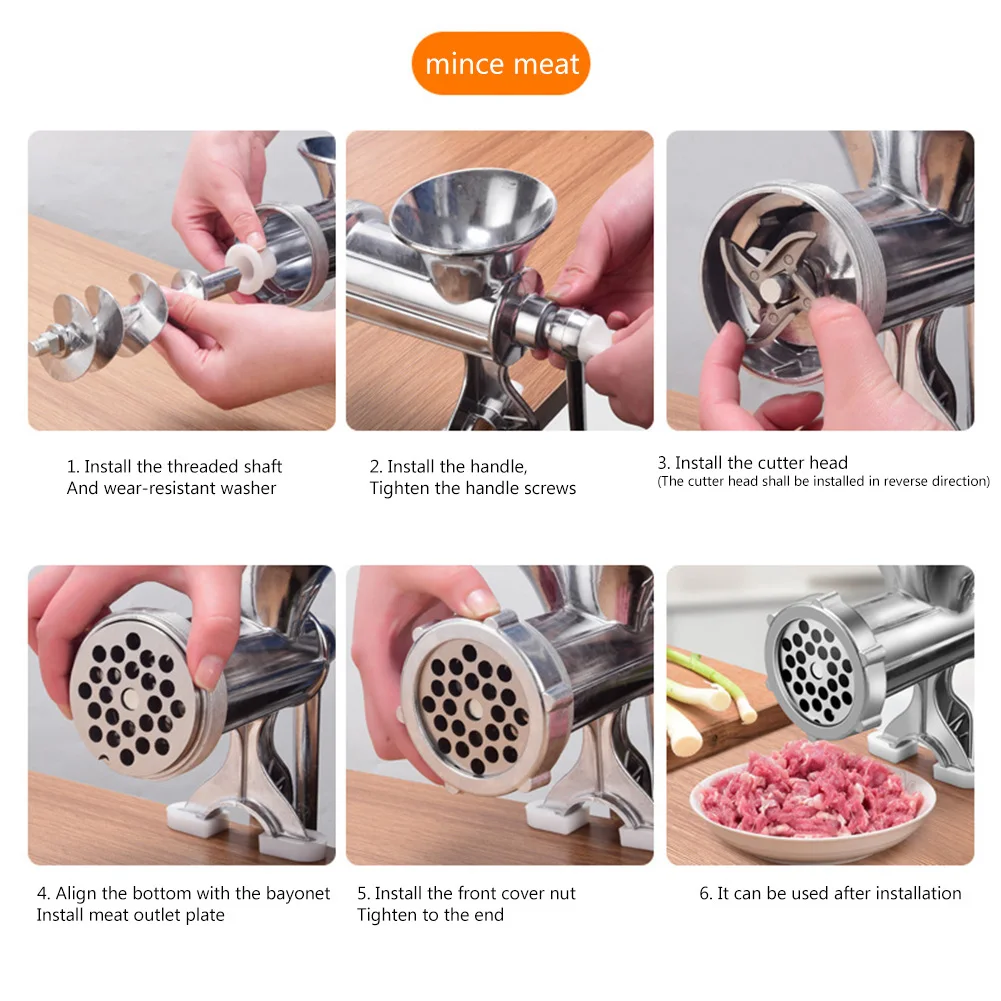 mince meat

1. Install the threaded shaft And wear-resistant washer

2. Install the handle, Tighten the handle screws

3. Install the cutter head
(The cutter head shall be installed in reverse direction)

4. Align the bottom with the bayonet Install meat outlet plate

5. Install the front cover nut Tighten to the end

6. It can be used after installation