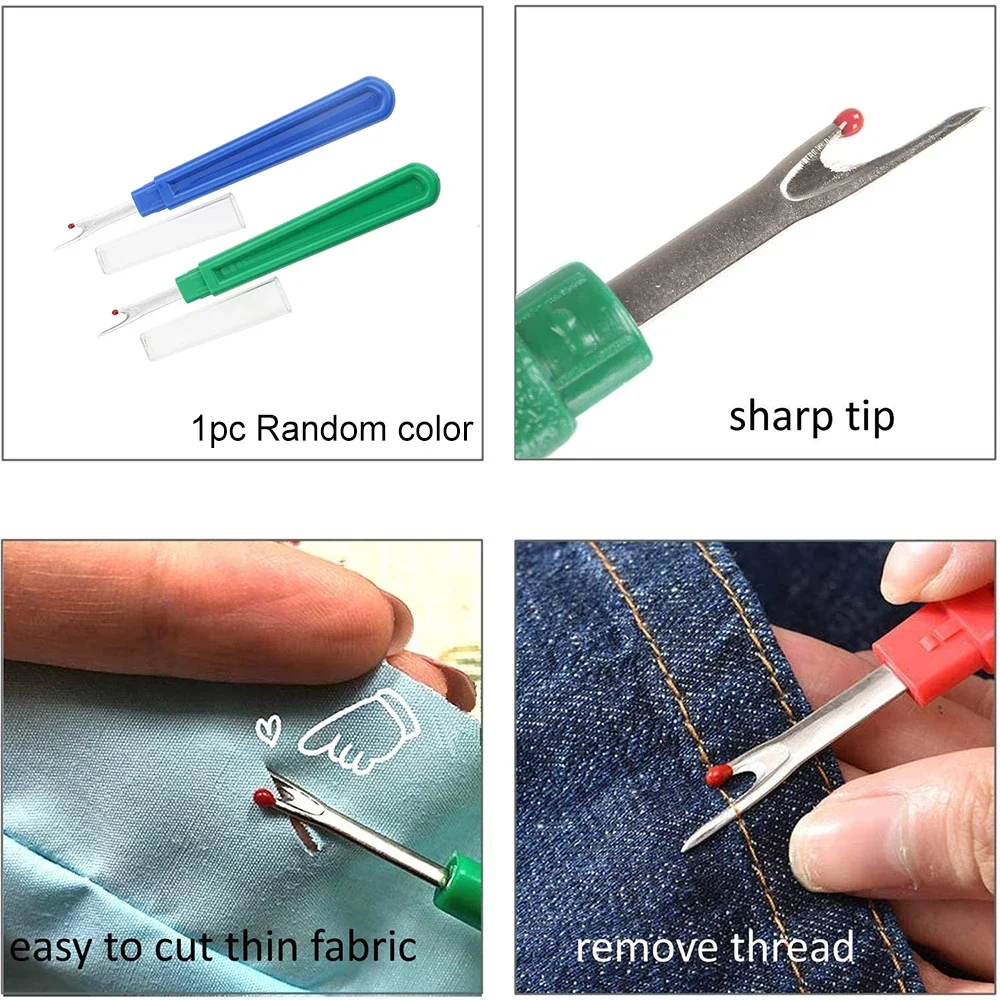 1pc Random color

sharp tip

easy to cut thin fabric

remove thread