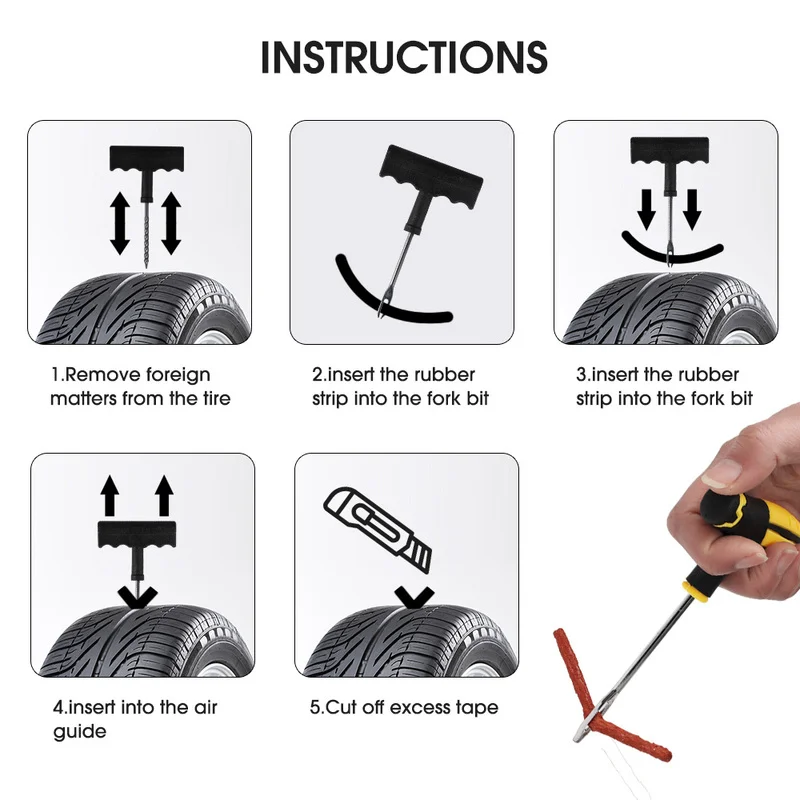 INSTRUCTIONS

1.Remove foreign matters from the tire

2.insert the rubber strip into the fork bit

3.insert the rubber strip into the fork bit

4.insert into the air guide

5.Cut off excess tape