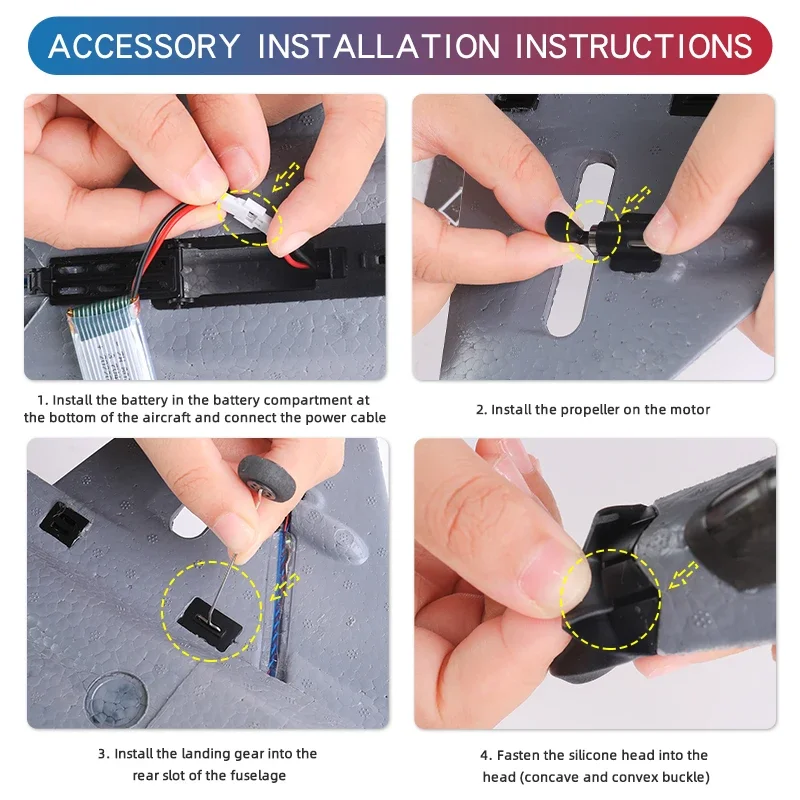 ACCESSORY INSTALLATION INSTRUCTIONS

1. Install the battery in the battery compartment at the bottom of the aircraft and connect the power cable

2. Install the propeller on the motor

3. Install the landing gear into the rear slot of the fuselage

4. Fasten the silicone head into the head (concave and convex buckle)