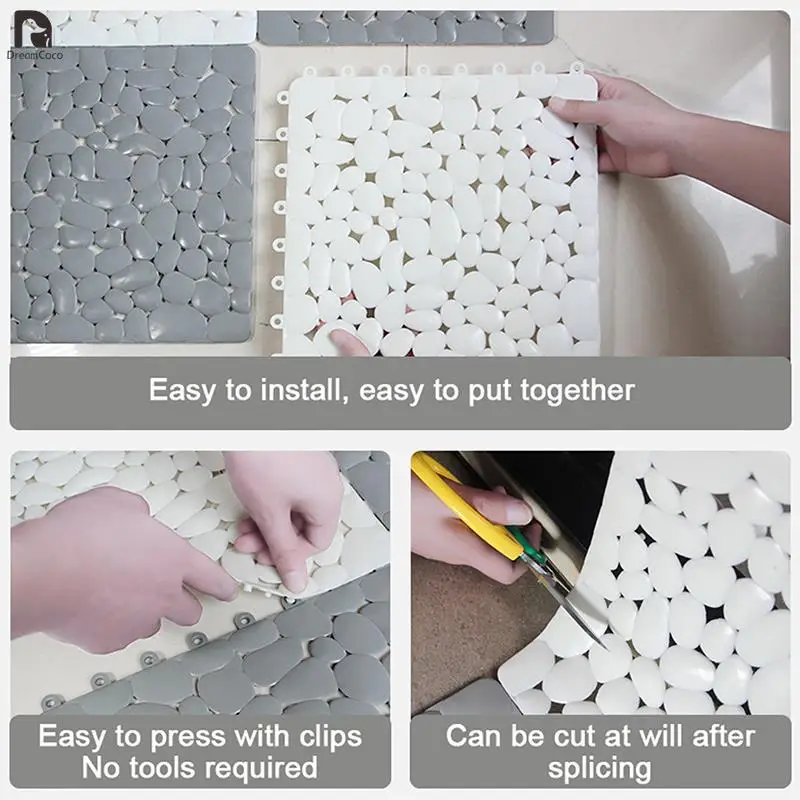 DreamCoco

Easy to install, easy to put together

Easy to press with clips
No tools required

Can be cut at will after splicing