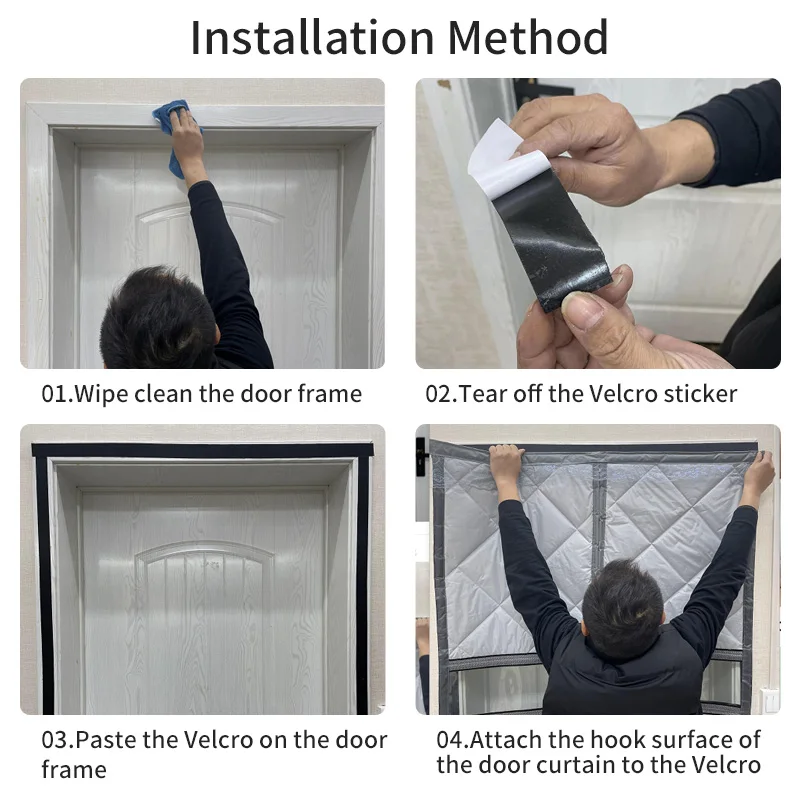 Installation Method

01.Wipe clean the door frame

02.Tear off the Velcro sticker

03.Paste the Velcro on the door frame

04.Attach the hook surface of the door curtain to the Velcro