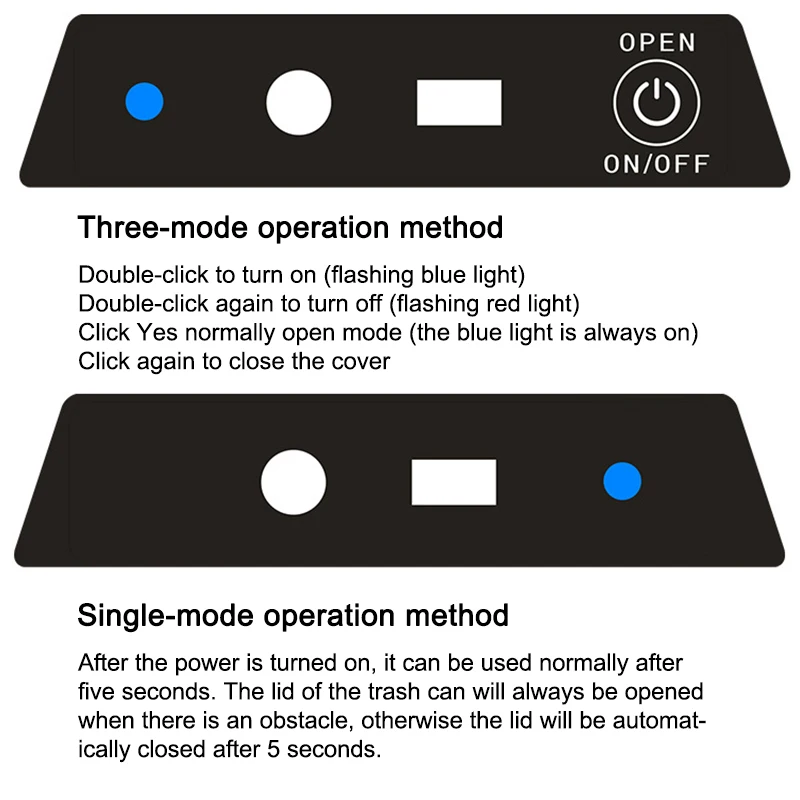 OPEN
ON/OFF

Three-mode operation method

Double-click to turn on (flashing blue light)
Double-click again to turn off (flashing red light)
Click Yes normally open mode (the blue light is always on)
Click again to close the cover

Single-mode operation method

After the power is turned on, it can be used normally after five seconds. The lid of the trash can will always be opened when there is an obstacle, otherwise the lid will be automatically closed after 5 seconds.