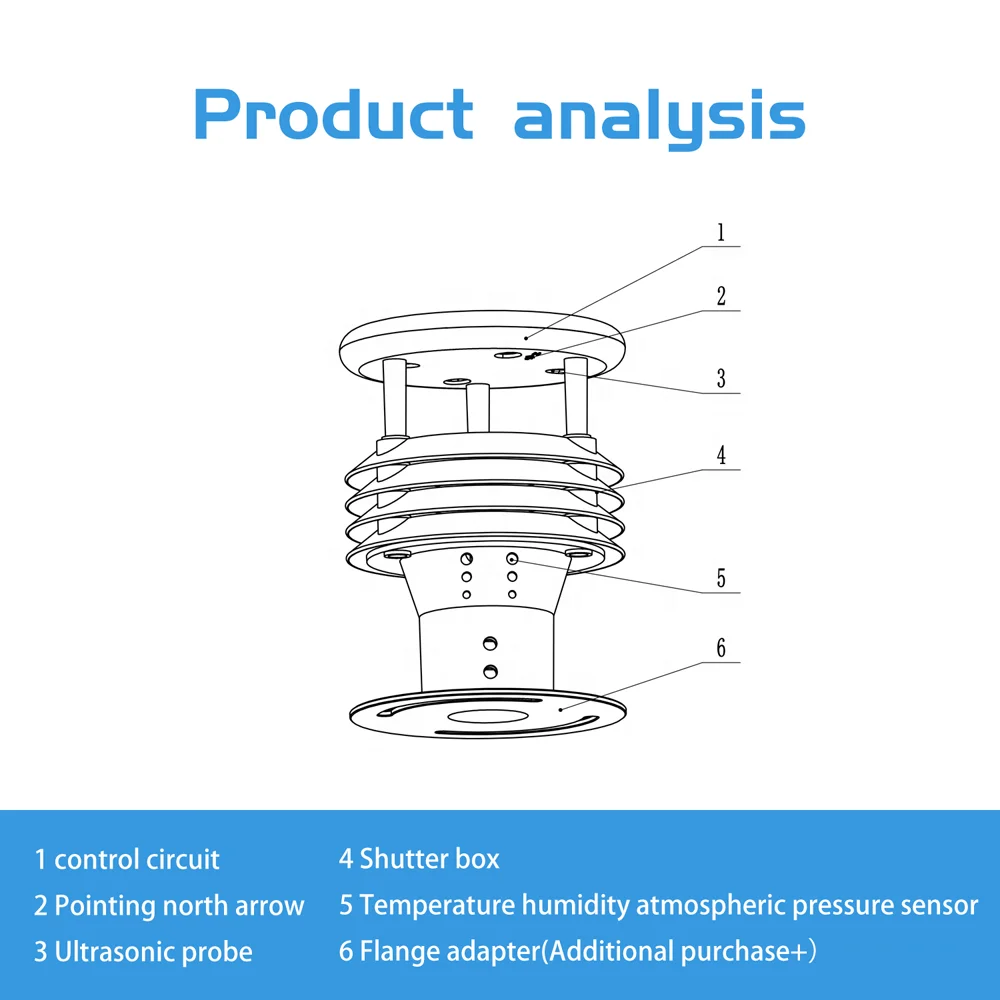 Product analysis

1

2

3

4

5

6

1 control circuit
2 Pointing north arrow
3 Ultrasonic probe

4 Shutter box
5 Temperature humidity atmospheric pressure sensor
6 Flange adapter(Additional purchase+)