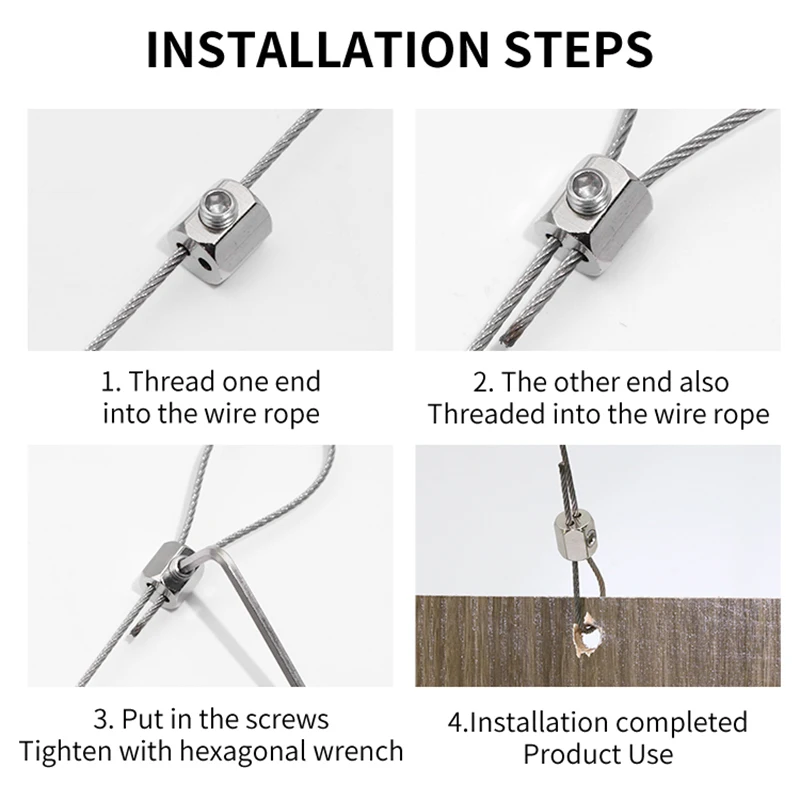 INSTALLATION STEPS

1. Thread one end into the wire rope

2. The other end also Threaded into the wire rope

3. Put in the screws Tighten with hexagonal wrench

4.Installation completed Product Use