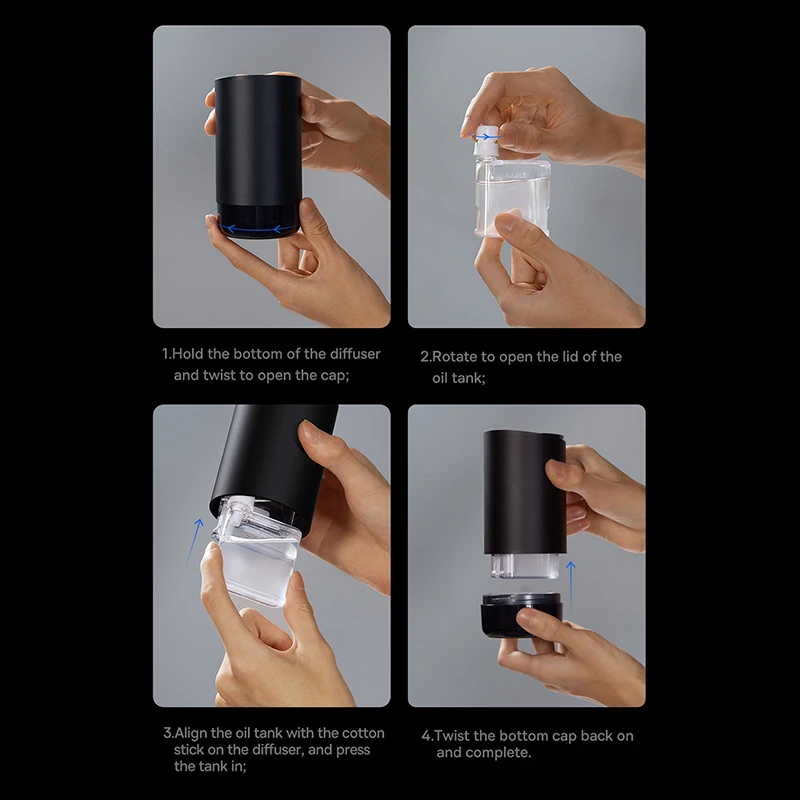 1.Hold the bottom of the diffuser and twist to open the cap;

2.Rotate to open the lid of the oil tank;

3.Align the oil tank with the cotton stick on the diffuser, and press the tank in;

4.Twist the bottom cap back on and complete.