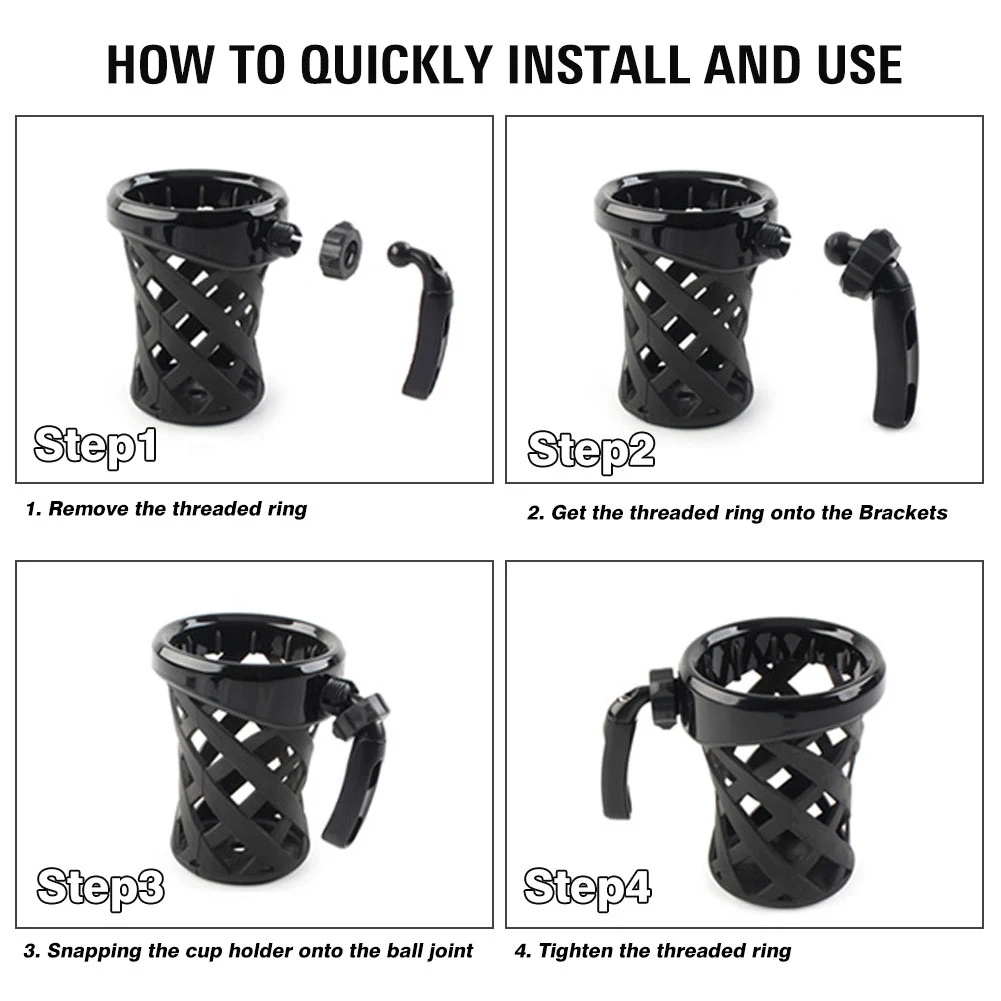 HOW TO QUICKLY INSTALL AND USE

Step1

1. Remove the threaded ring

Step2

2. Get the threaded ring onto the Brackets

Step3

3. Snapping the cup holder onto the ball joint

Step4

4. Tighten the threaded ring