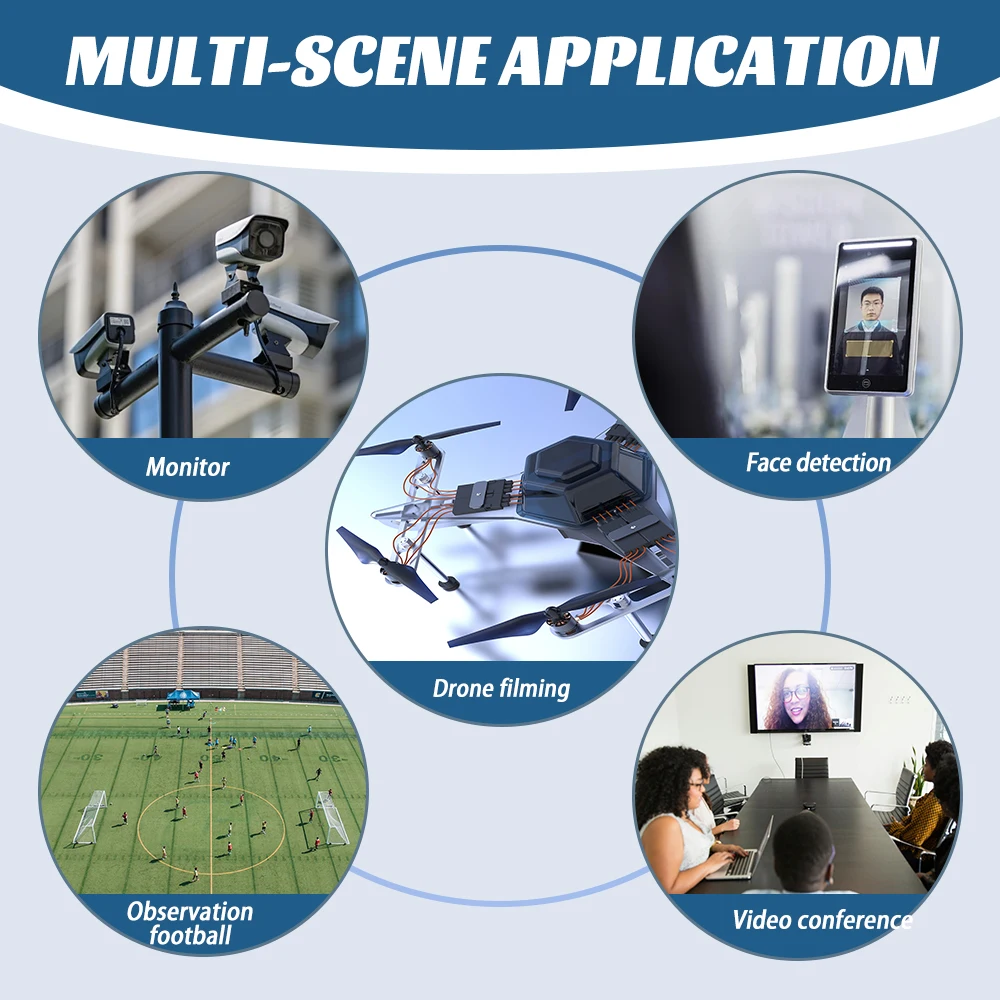 MULTI-SCENE APPLICATION

Monitor

Face detection

Drone filming

Observation football

Video conference