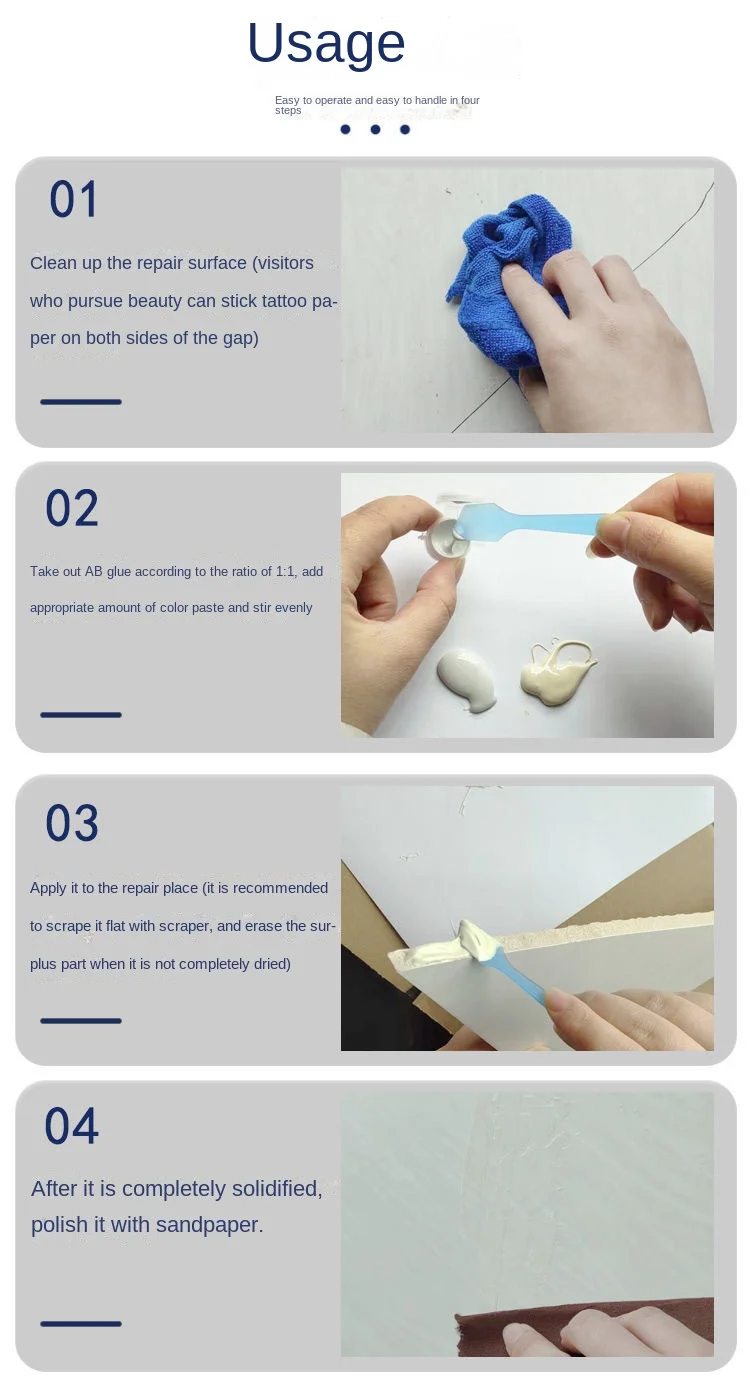 Usage

Easy to operate and easy to handle in four steps

01

Clean up the repair surface (visitors who pursue beauty can stick tattoo paper on both sides of the gap)

02

Take out AB glue according to the ratio of 1:1, add appropriate amount of color paste and stir evenly

03

Apply it to the repair place (it is recommended to scrape it flat with scraper, and erase the surplus part when it is not completely dried)

04

After it is completely solidified, polish it with sandpaper.