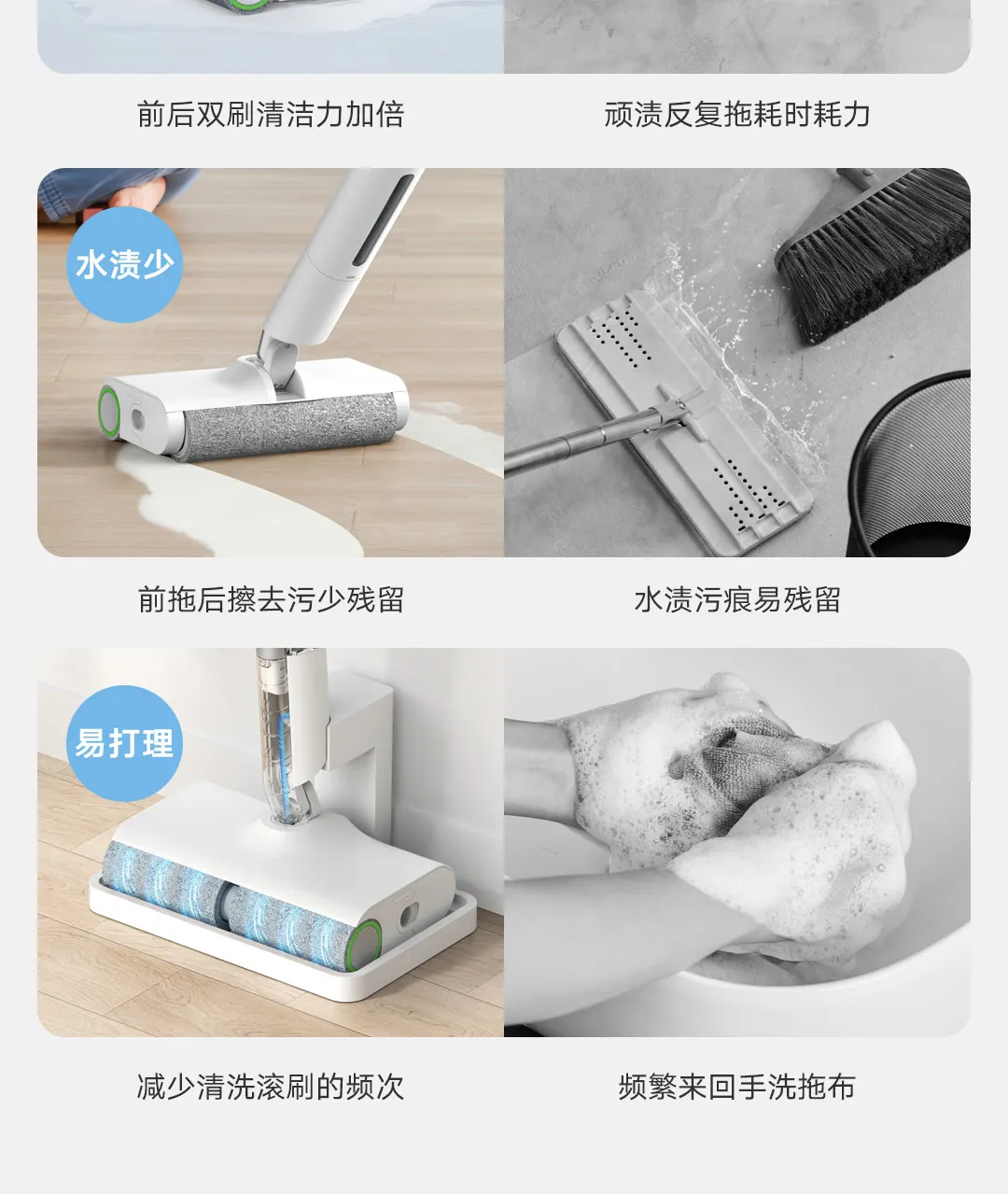 前后双刷清洁力加倍

顽渍反复拖耗时耗力

水渍少

前拖后擦去污少残留

水渍污痕易残留

易打理

减少清洗滚刷的频次

频繁来回手洗拖布