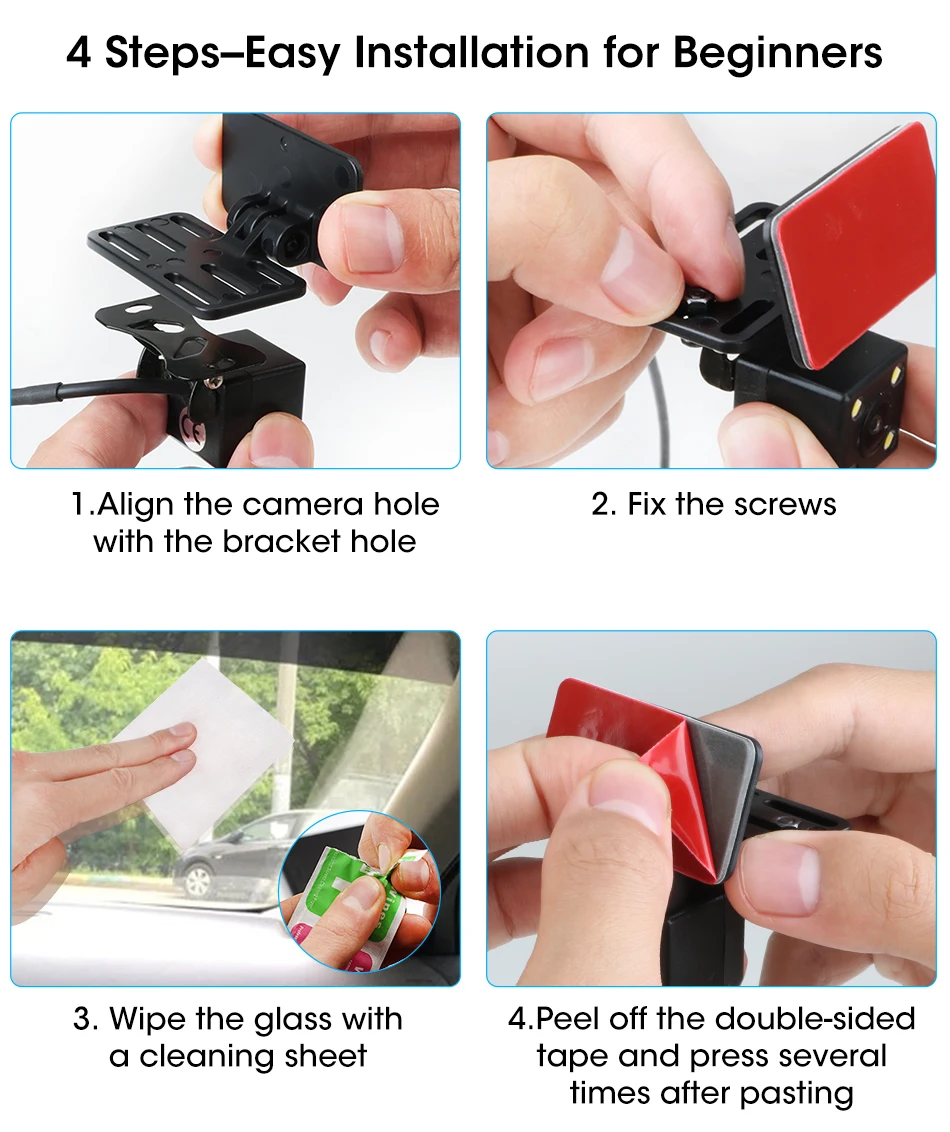 4 Steps–Easy Installation for Beginners

1.Align the camera hole with the bracket hole

2. Fix the screws

3. Wipe the glass with a cleaning sheet

4.Peel off the double-sided tape and press several times after pasting