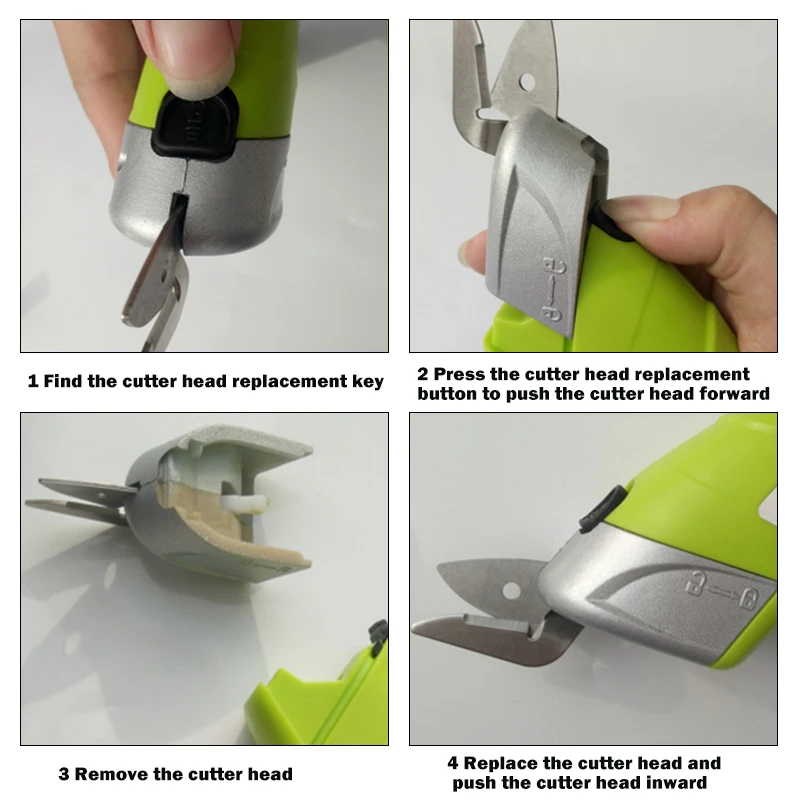 1 Find the cutter head replacement key

2 Press the cutter head replacement button to push the cutter head forward

3 Remove the cutter head

4 Replace the cutter head and push the cutter head inward