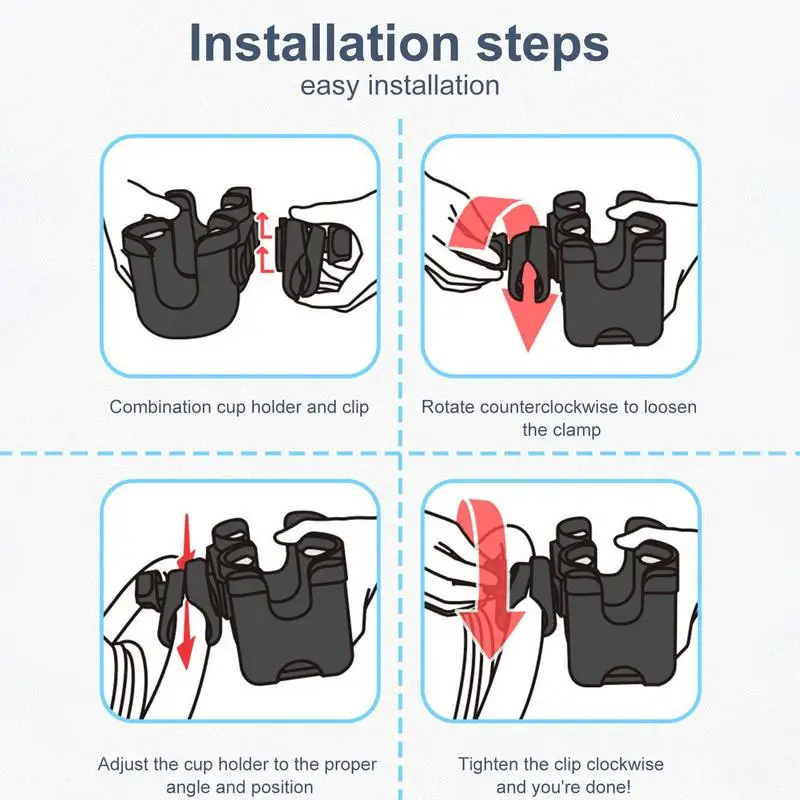 Installation steps
easy installation

Combination cup holder and clip

Rotate counterclockwise to loosen the clamp

Adjust the cup holder to the proper angle and position

Tighten the clip clockwise and you're done!