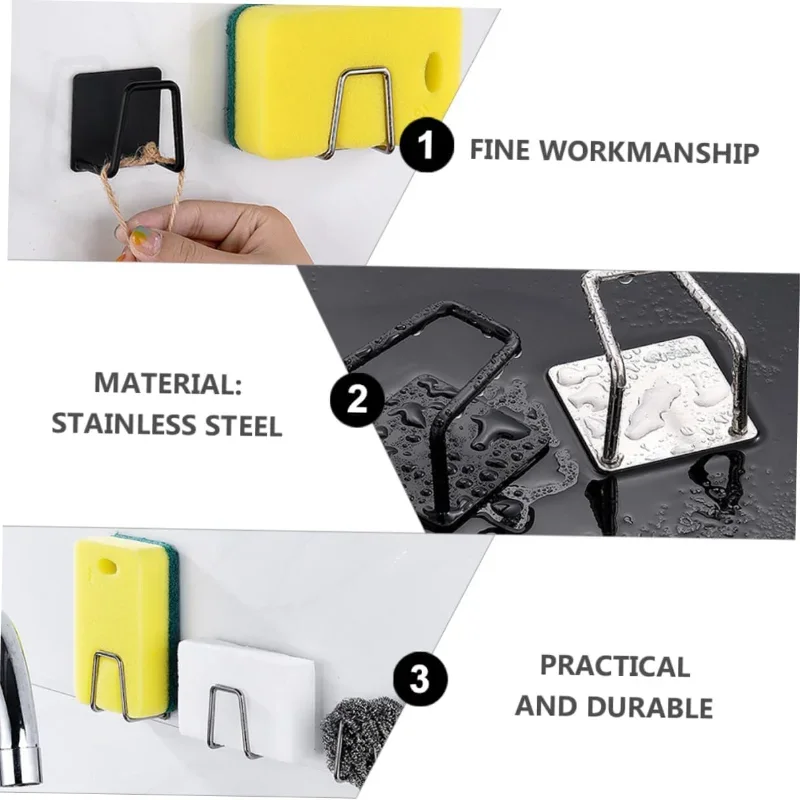 1 FINE WORKMANSHIP

MATERIAL:
STAINLESS STEEL

2

3

PRACTICAL
AND DURABLE