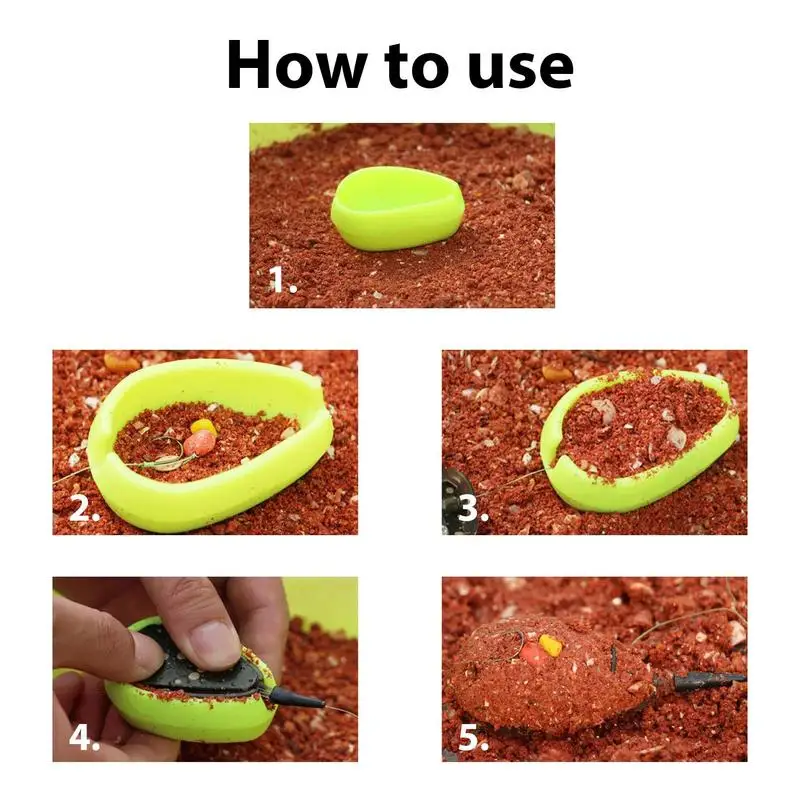 How to use

1.

2.

3.

4.

5.