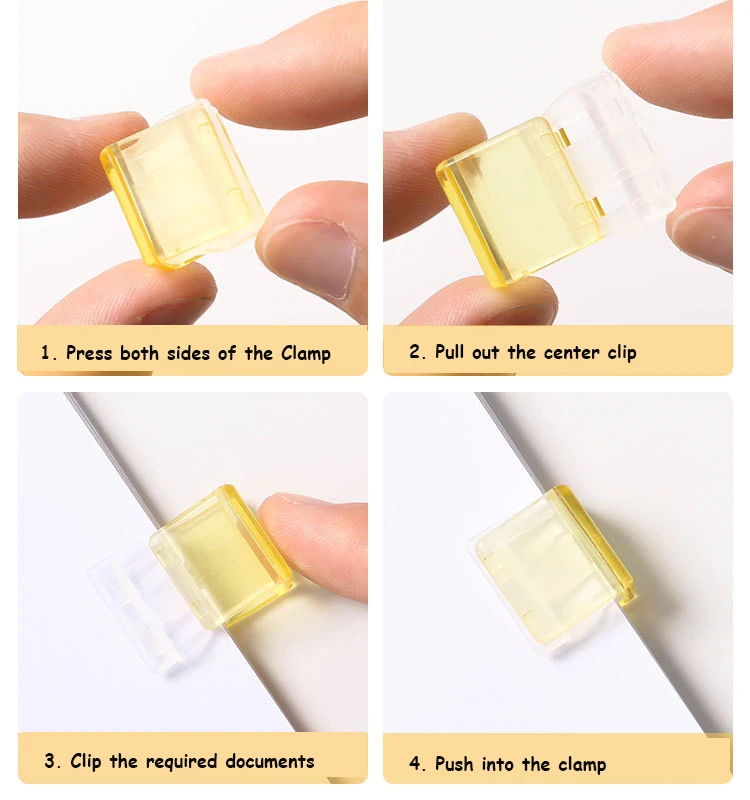 1. Press both sides of the Clamp

2. Pull out the center clip

3. Clip the required documents

4. Push into the clamp