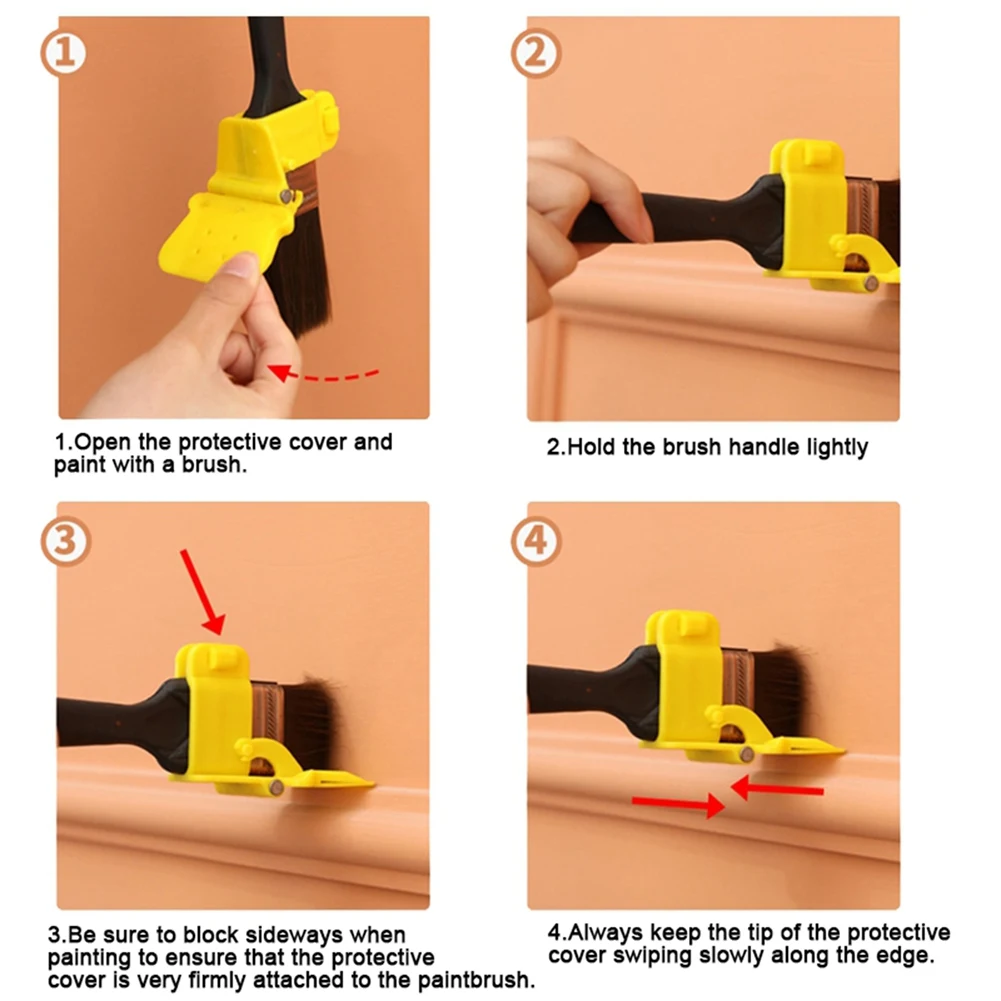 1

1.Open the protective cover and paint with a brush.

2

2.Hold the brush handle lightly

3

3.Be sure to block sideways when painting to ensure that the protective cover is very firmly attached to the paintbrush.

4

4.Always keep the tip of the protective cover swiping slowly along the edge.