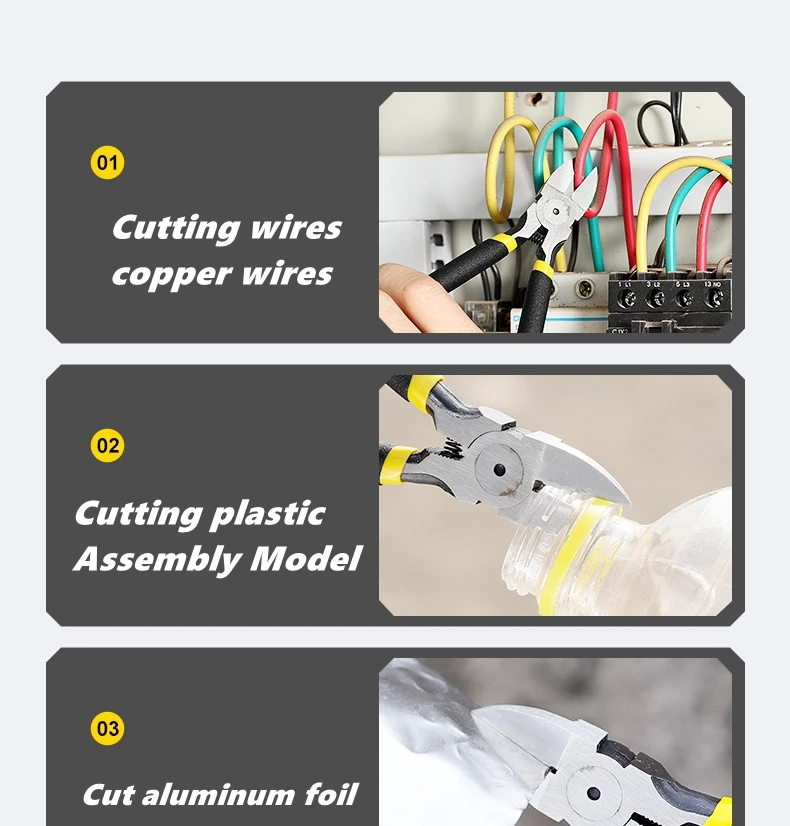 01

Cutting wires copper wires

1 L1 3 L2 5 L3 13 NO

02

Cutting plastic Assembly Model

03

Cut aluminum foil