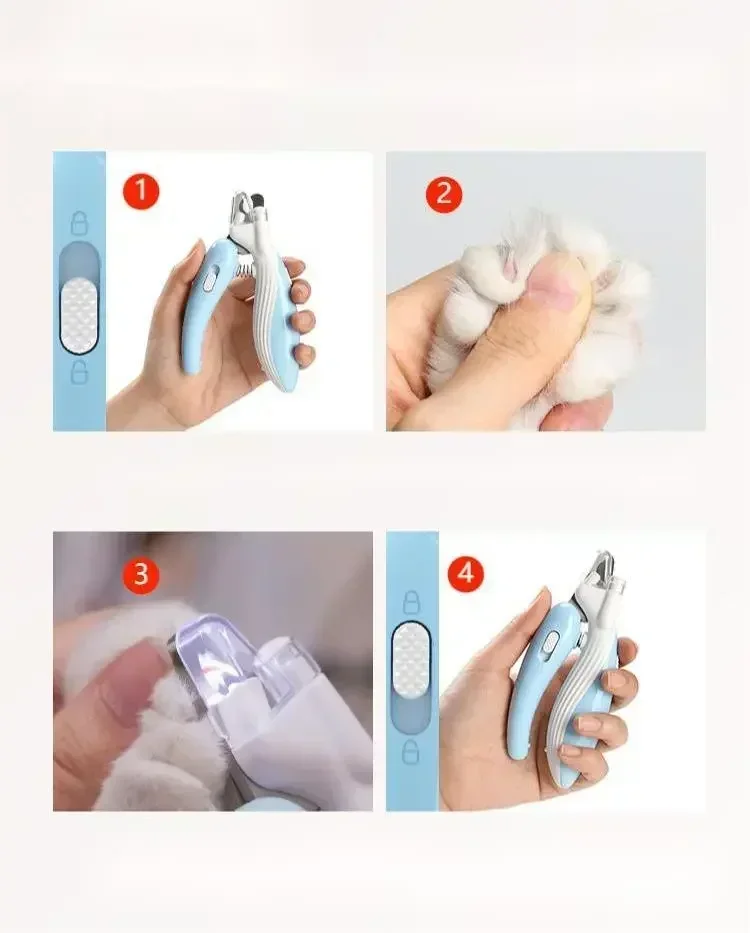 1

2

3

4