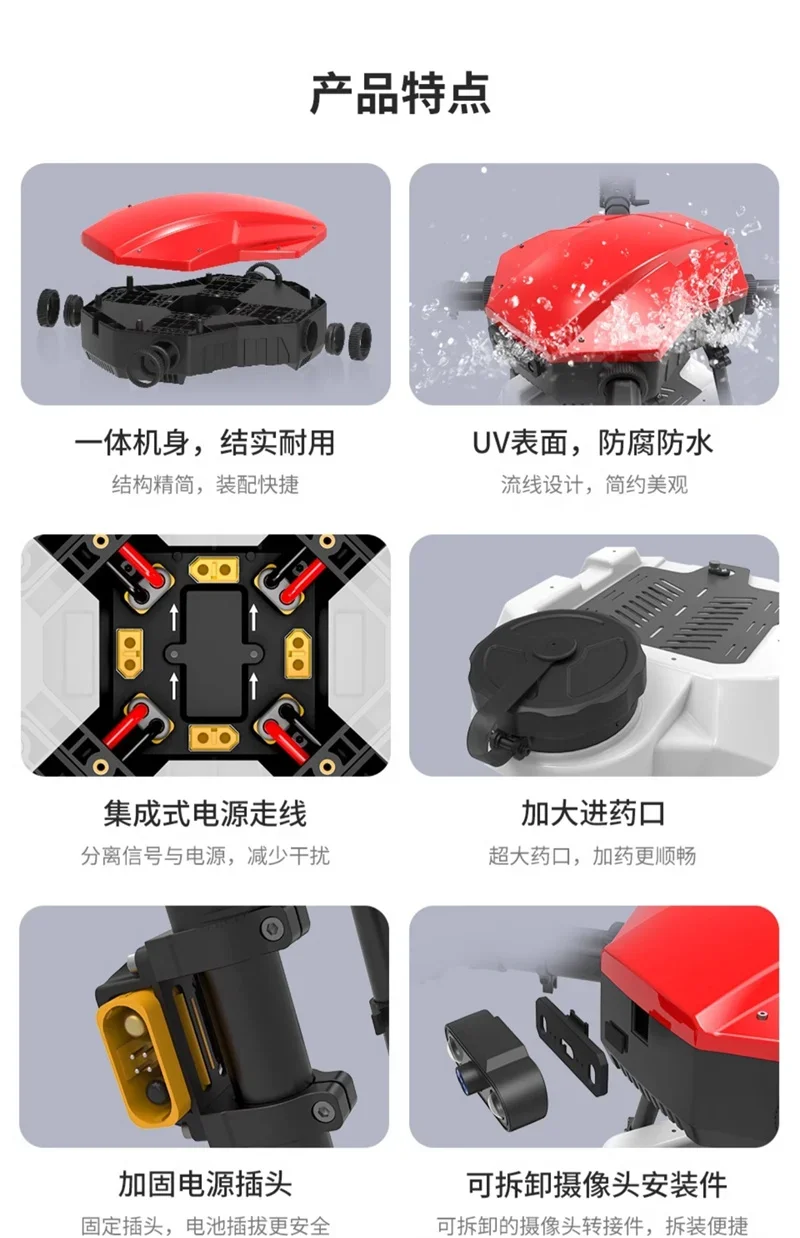 产品特点

一体机身，结实耐用

结构精简，装配快捷

UV表面，防腐防水

流线设计，简约美观

集成式电源走线

分离信号与电源，减少干扰

加大进药口

超大药口，加药更顺畅

加固电源插头

固定插头，电池插拔更安全

可拆卸摄像头安装件

可拆卸的摄像头转接件，拆装便捷