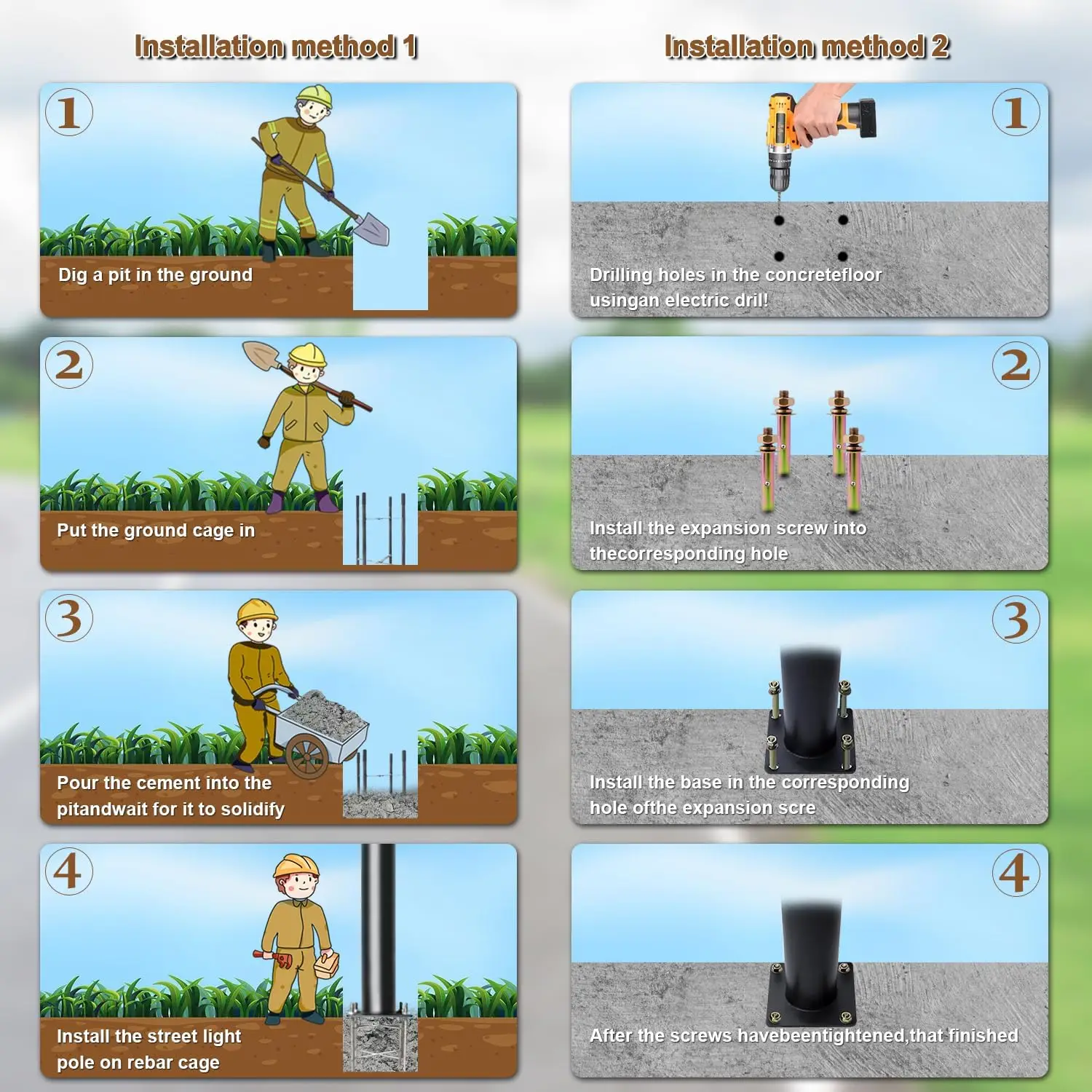 Installation method 1

1
Dig a pit in the ground

2
Put the ground cage in

3
Pour the cement into the pitandwait for it to solidify

4
Install the street light pole on rebar cage

Installation method 2

1
Drilling holes in the concretefloor usingan electric dril!

2
Install the expansion screw into thecorresponding hole

3
Install the base in the corresponding hole ofthe expansion scre

4
After the screws havebeentightened,that finished