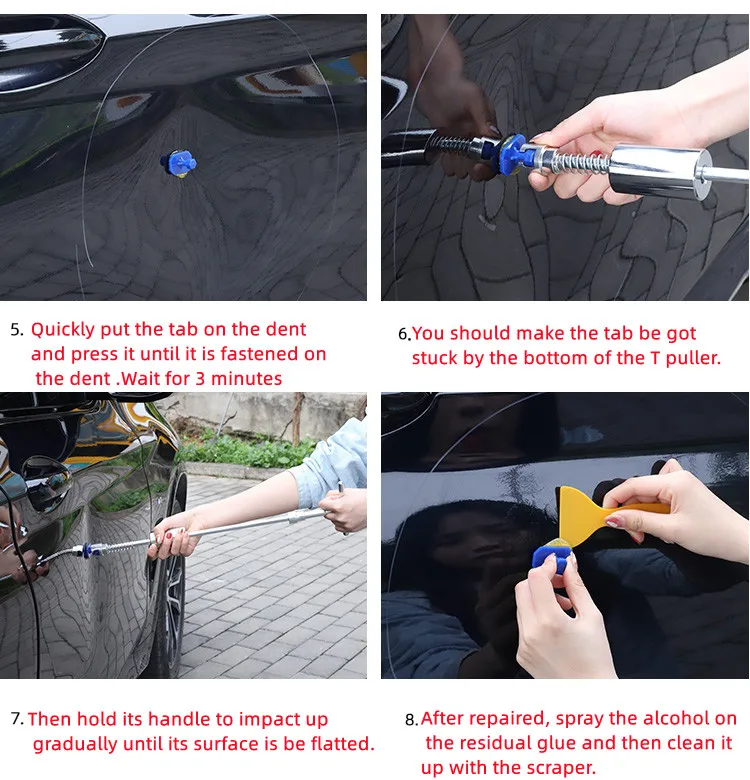 5. Quickly put the tab on the dent and press it until it is fastened on the dent .Wait for 3 minutes

6.You should make the tab be got stuck by the bottom of the T puller.

7. Then hold its handle to impact up gradually until its surface is be flatted.

8.After repaired, spray the alcohol on the residual glue and then clean it up with the scraper.